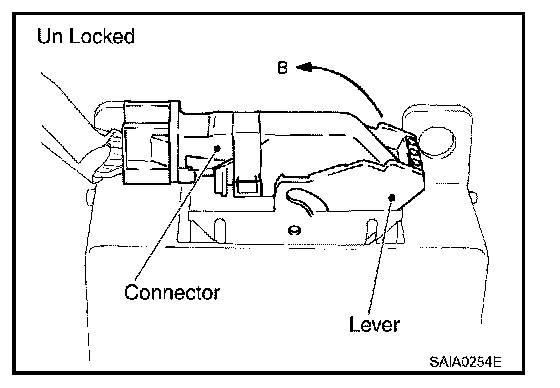 Un Locked

B

Connector

Lever

SAIA0254E