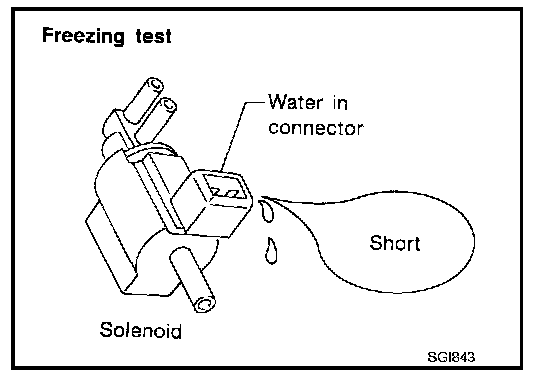 Freezing test

Water in connector

Short

Solenoid

SGI843