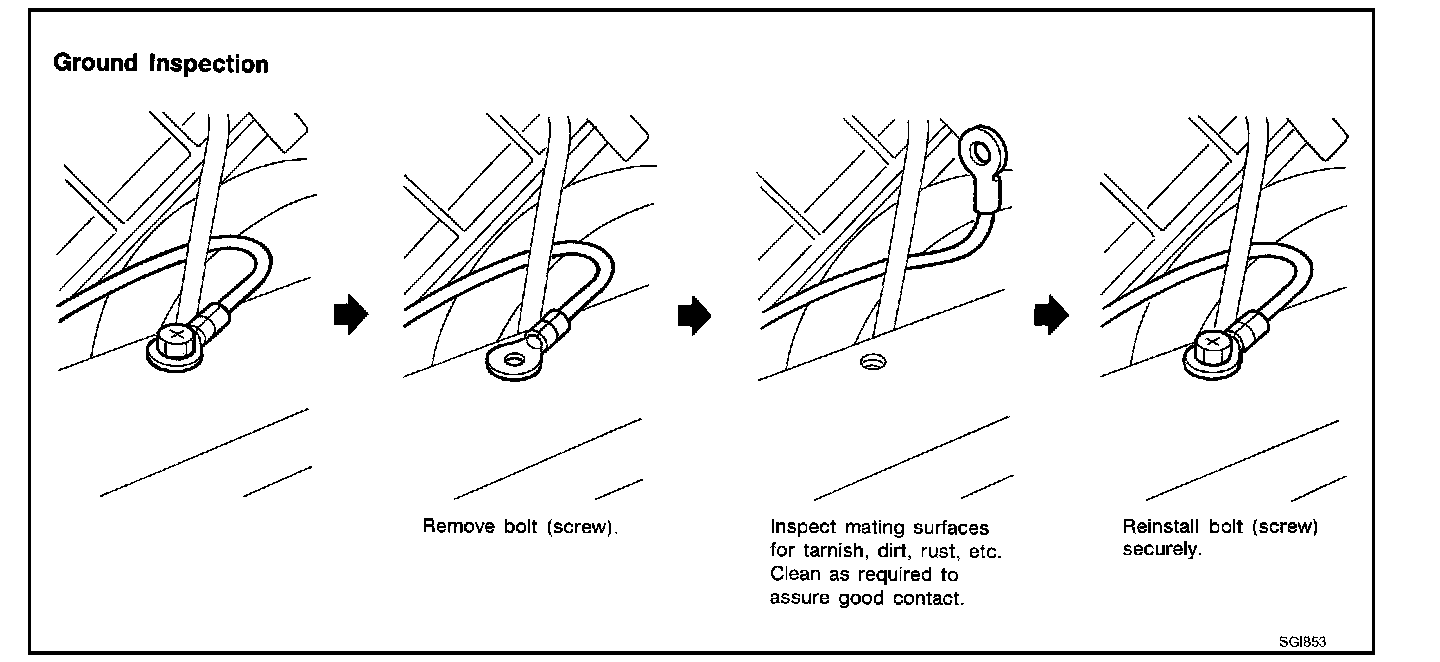 Ground Inspection

Remove bolt (screw).

Inspect mating surfaces for tarnish, dirt, rust, etc. Clean as required to assure good contact.

Reinstall bolt (screw) securely.

SGI853