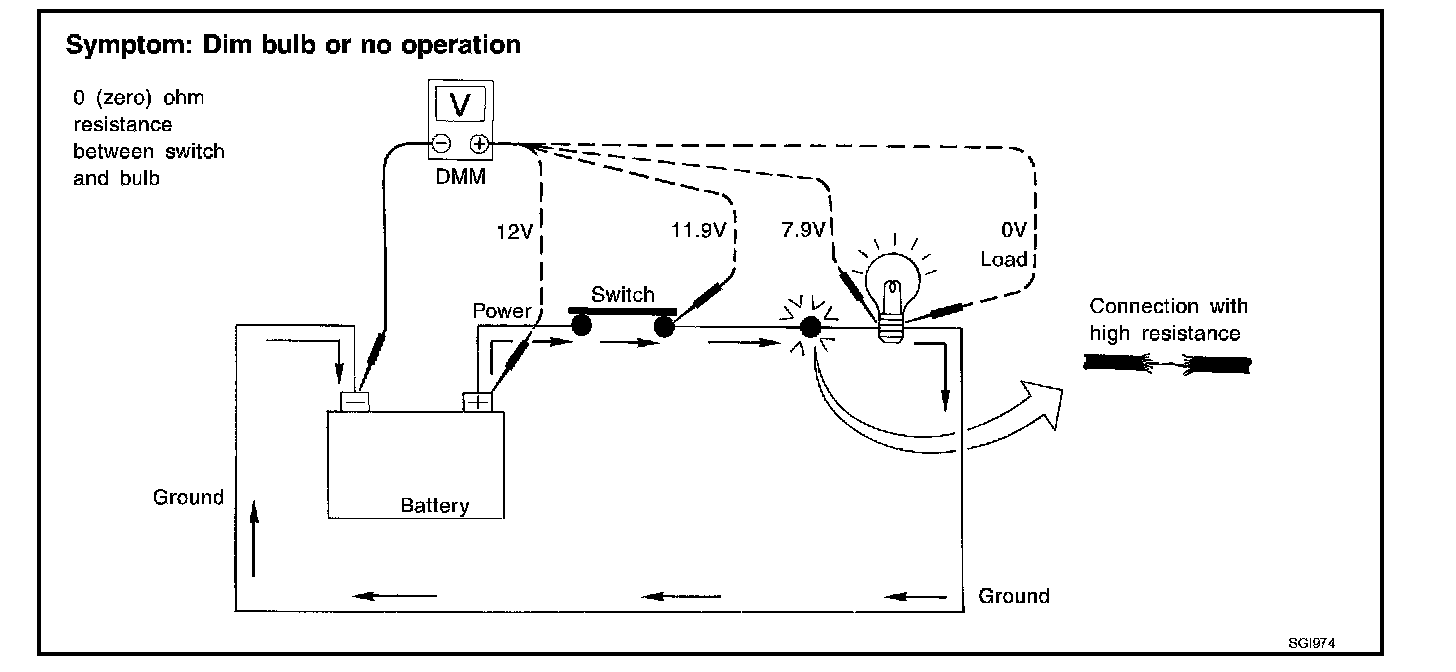 Symptom: Dim bulb or no operation

0 (zero) ohm resistance between switch and bulb

V

⊖ ⊕

DMM

12V

11.9V

7.9V

0V

Load

Power

Switch

Connection with high resistance

−

+

Battery

Ground

Ground

SGI974