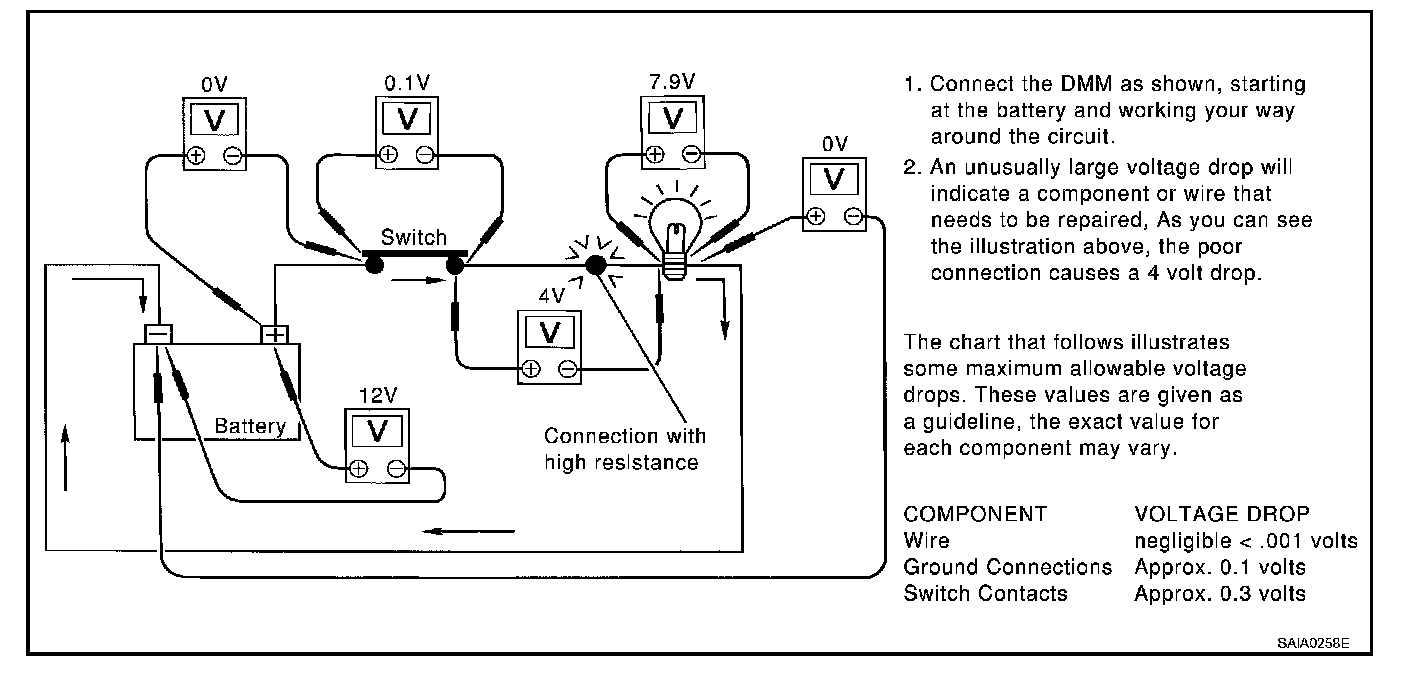 0V
V
⊕ ⊖

0.1V
V
⊕ ⊖

7.9V
V
⊕ ⊖

0V
V
⊕ ⊖

Switch

4V
V
⊕ ⊖

−
+
Battery

12V
V
⊕ ⊖

Connection with high resistance

1. Connect the DMM as shown, starting at the battery and working your way around the circuit.
2. An unusually large voltage drop will indicate a component or wire that needs to be repaired, As you can see the illustration above, the poor connection causes a 4 volt drop.

The chart that follows illustrates some maximum allowable voltage drops. These values are given as a guideline, the exact value for each component may vary.

| COMPONENT | VOLTAGE DROP |
|---|---|
| Wire | negligible < .001 volts |
| Ground Connections | Approx. 0.1 volts |
| Switch Contacts | Approx. 0.3 volts |

SAIA0258E