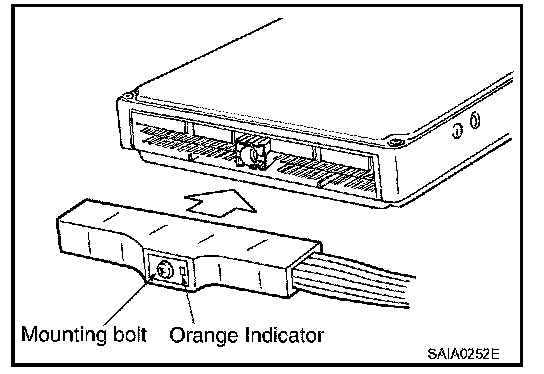 Mounting bolt
Orange Indicator
SAIA0252E