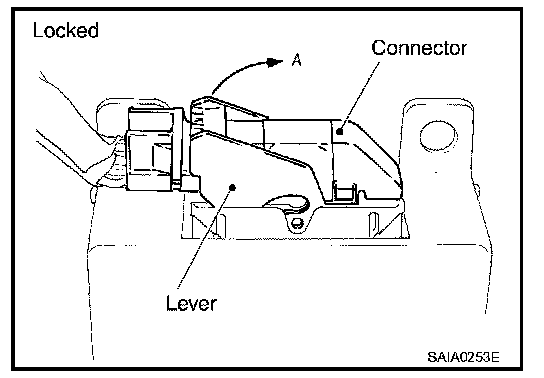 Locked
A
Connector
Lever
SAIA0253E