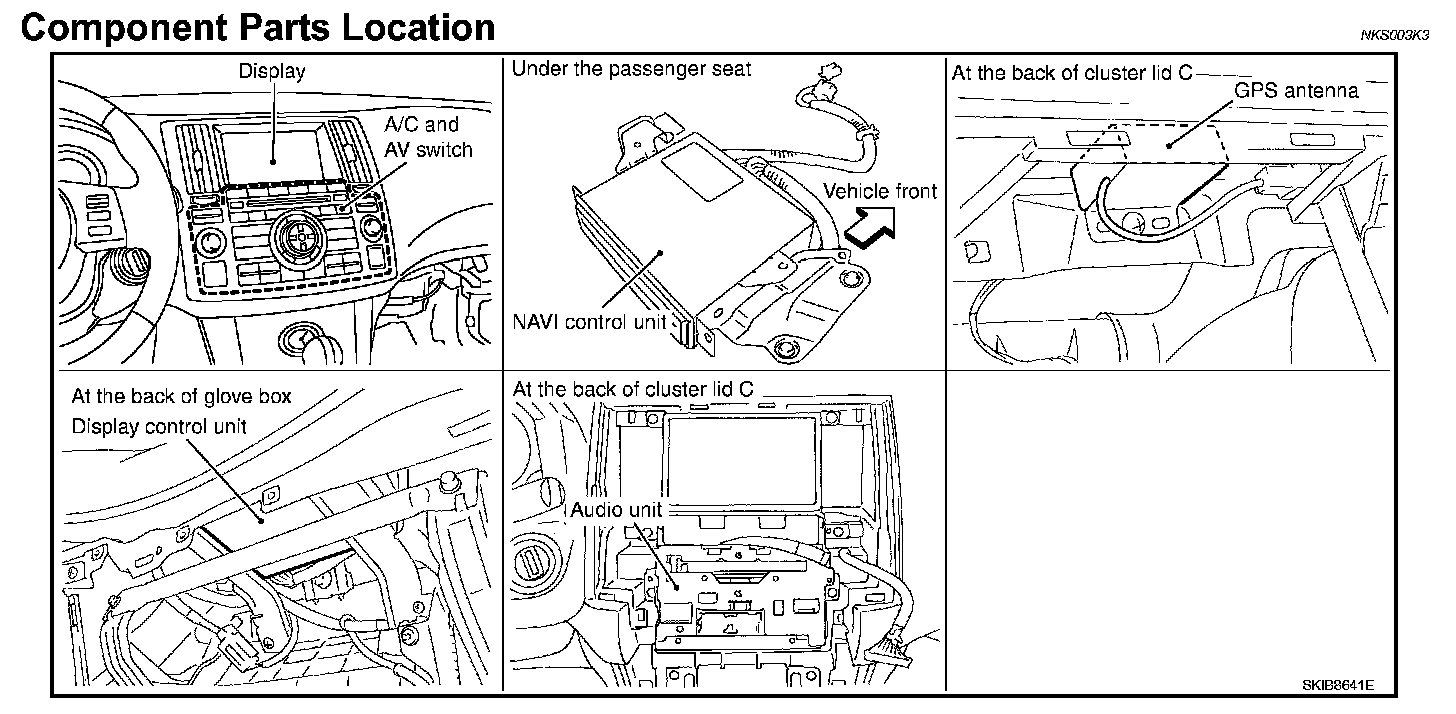 Component Parts Location

NKS003K3

Display

A/C and AV switch

Under the passenger seat

Vehicle front

NAVI control unit

At the back of cluster lid C

GPS antenna

At the back of glove box

Display control unit

At the back of cluster lid C

Audio unit

SKIB8641E