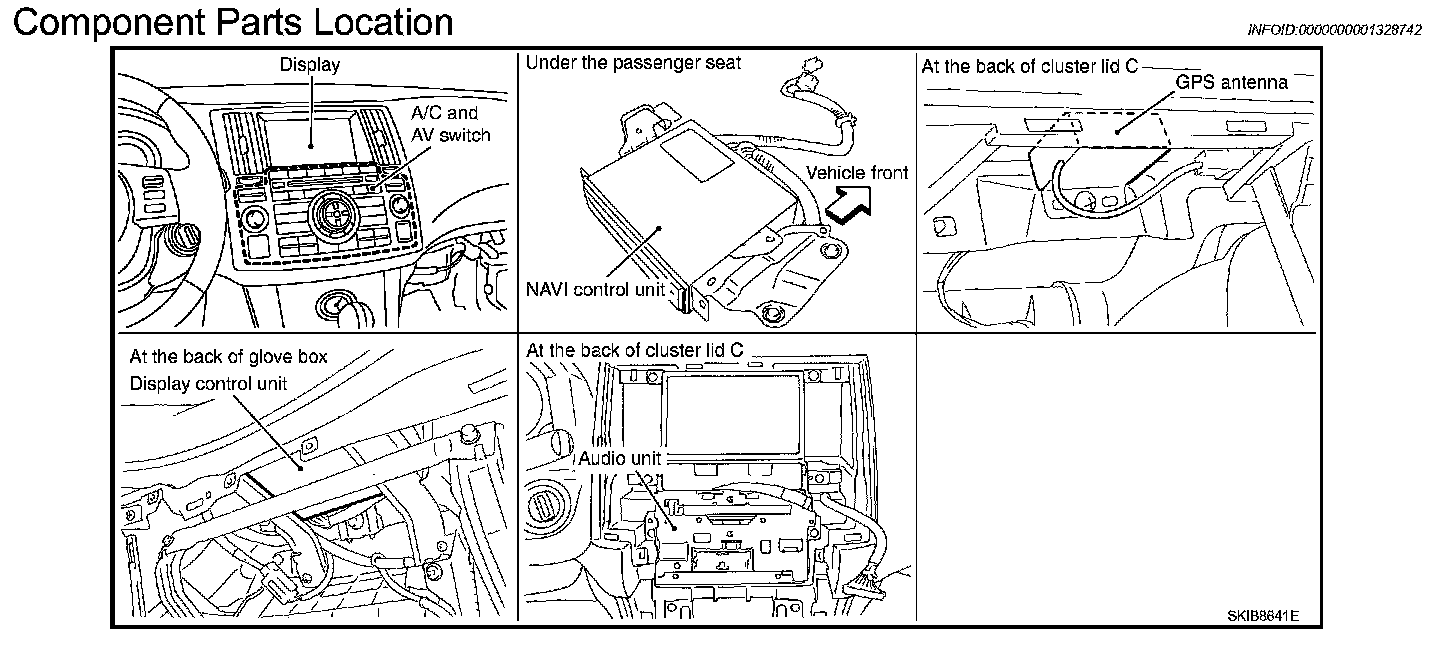 Component Parts Location

INFOID:0000000001328742

Display

A/C and AV switch

Under the passenger seat

Vehicle front

NAVI control unit

At the back of cluster lid C

GPS antenna

At the back of glove box

Display control unit

At the back of cluster lid C

Audio unit

SKIB8641E