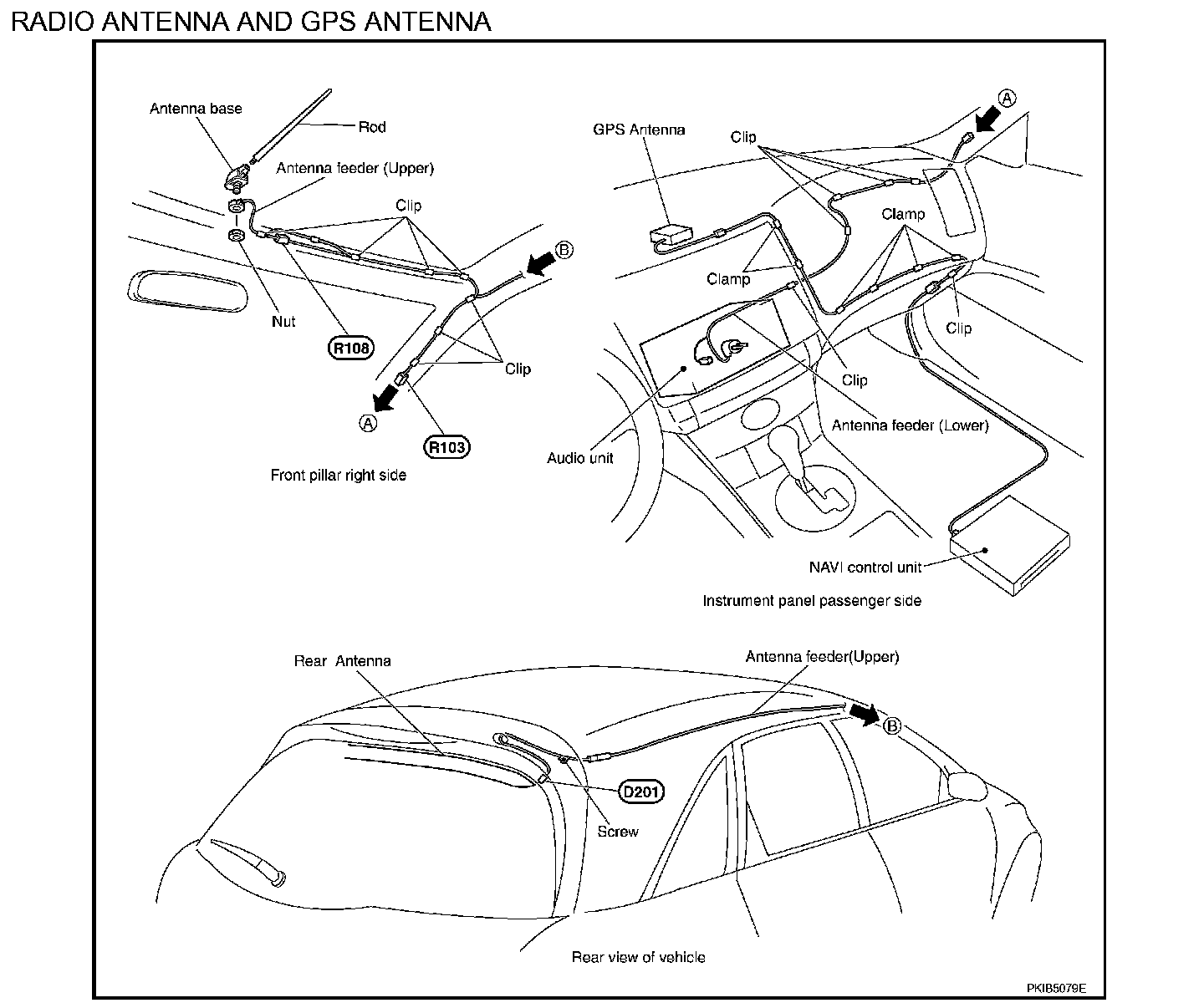 RADIO ANTENNA AND GPS ANTENNA

Antenna base
Rod
Antenna feeder (Upper)
Clip
B
Nut
R108
Clip
A
R103
Front pillar right side

GPS Antenna
Clip
A
Clamp
Clamp
Clip
Clip
Antenna feeder (Lower)
Audio unit
NAVI control unit
Instrument panel passenger side

Rear Antenna
Antenna feeder(Upper)
B
D201
Screw
Rear view of vehicle

PKIB5079E