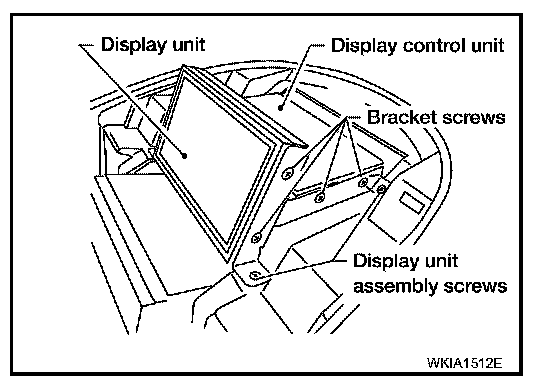 Display unit
Display control unit
Bracket screws
Display unit assembly screws
WKIA1512E