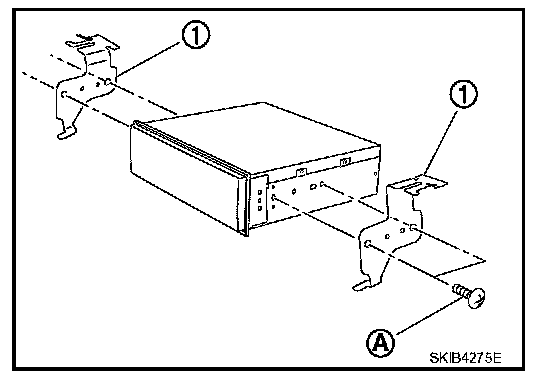 1

1

A

SKIB4275E