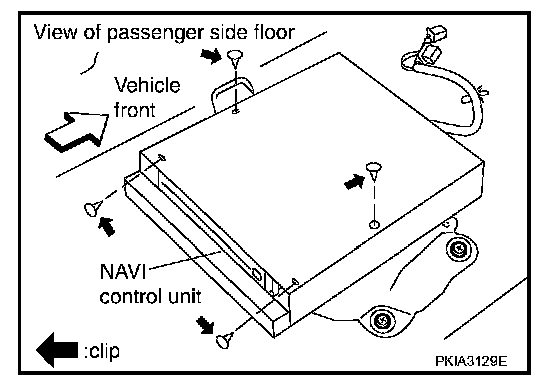 View of passenger side floor

Vehicle front

NAVI control unit

:clip

PKIA3129E