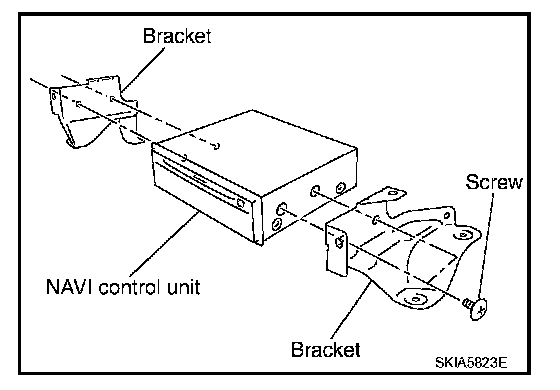 Bracket

Screw

NAVI control unit

Bracket

SKIA5823E