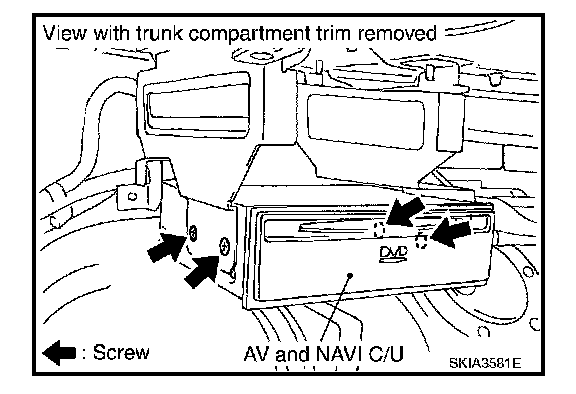 View with trunk compartment trim removed

DVD

: Screw

AV and NAVI C/U

SKIA3581E