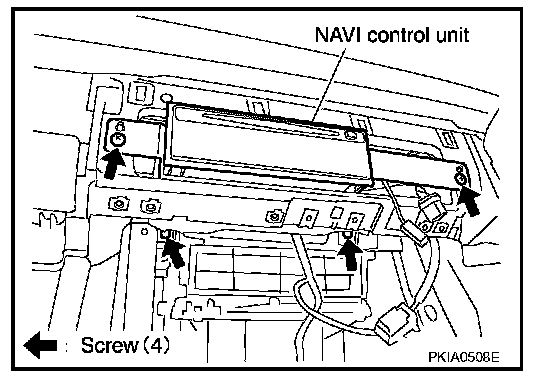 NAVI control unit

: Screw (4)

PKIA0508E