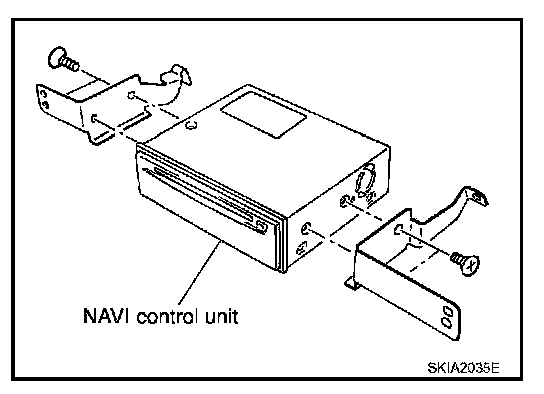 NAVI control unit

SKIA2035E