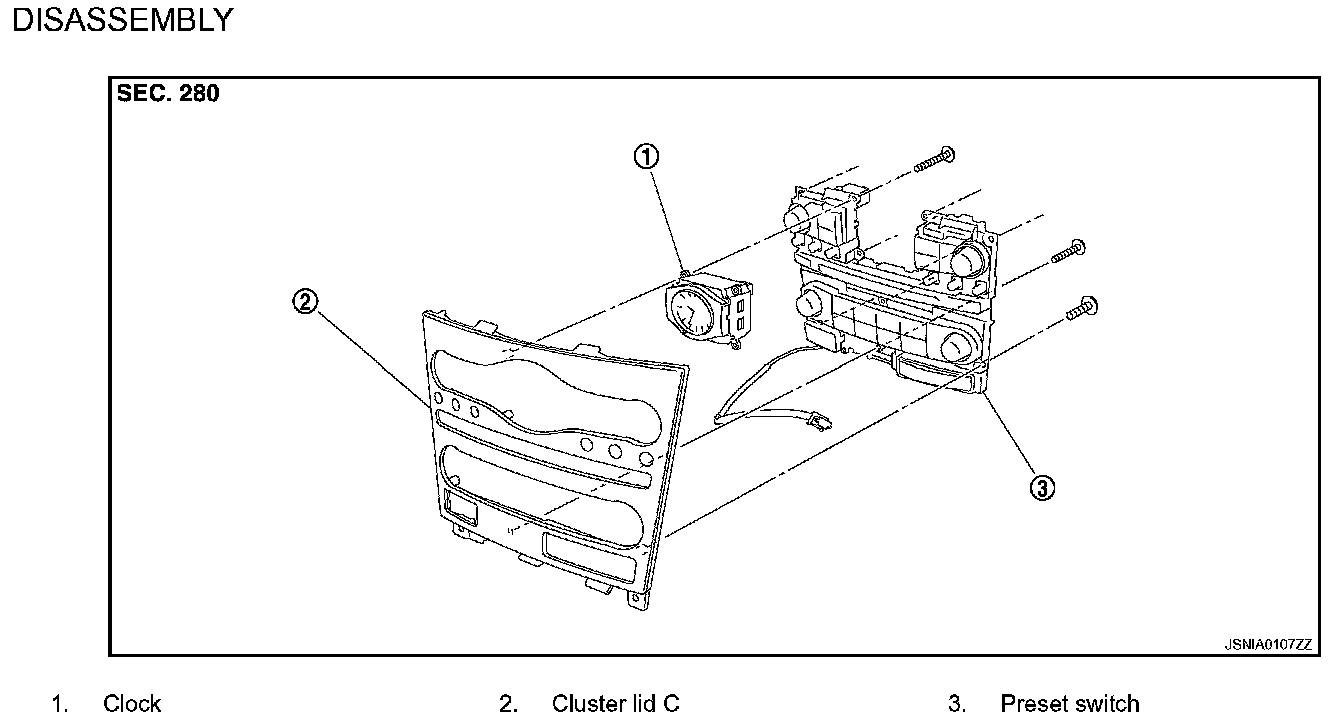 DISASSEMBLY

SEC. 280

1
2
3

JSNIA0107ZZ

1. Clock
2. Cluster lid C
3. Preset switch