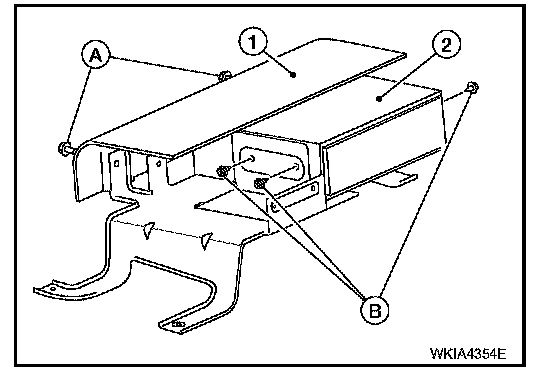 A
1
2
B
WKIA4354E