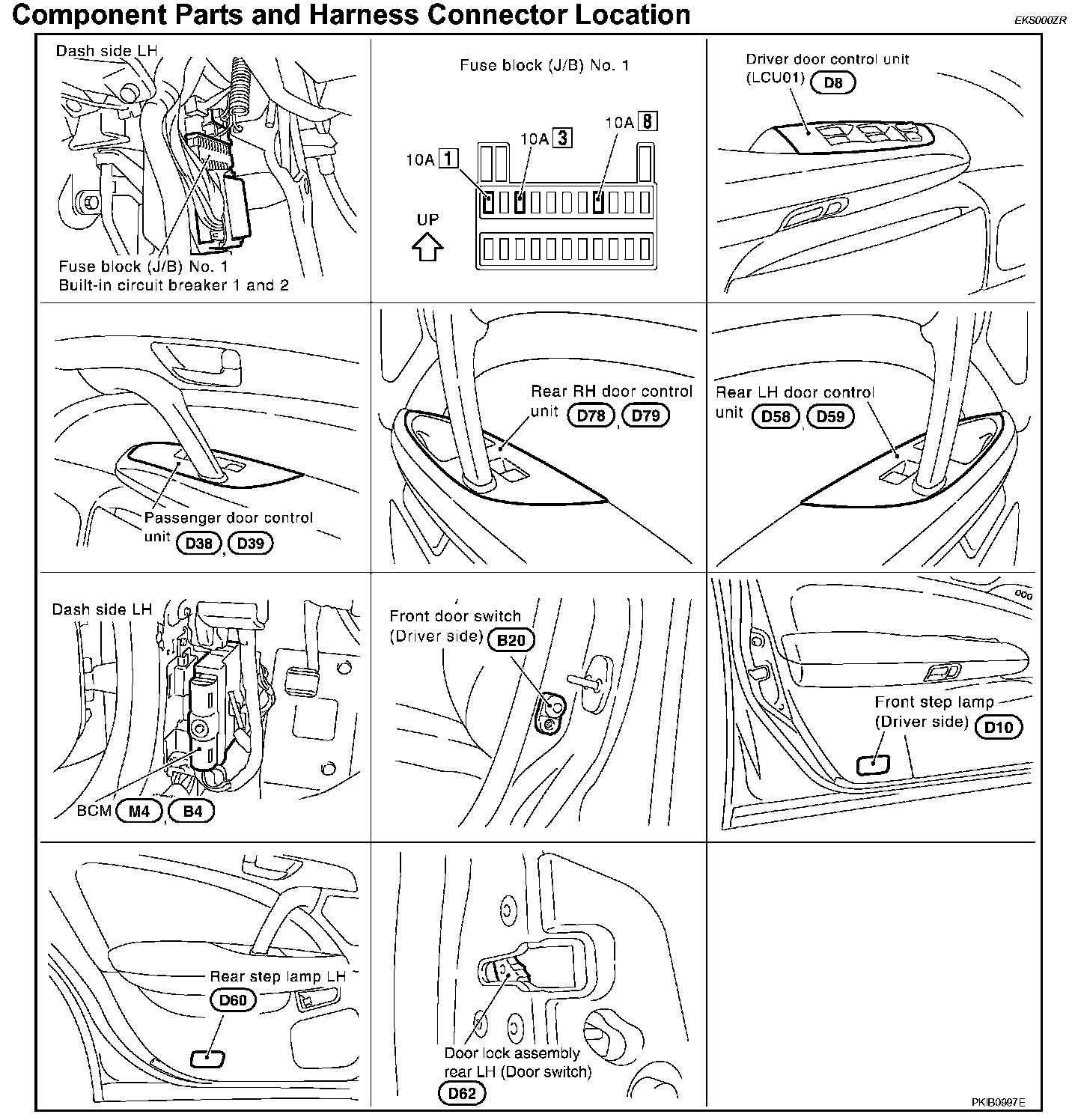 Component Parts and Harness Connector Location

EKS000ZR

Dash side LH

Fuse block (J/B) No. 1
Built-in circuit breaker 1 and 2

Fuse block (J/B) No. 1

10A 1
10A 3
10A 8

UP

Driver door control unit (LCU01) D8

Passenger door control unit D38, D39

Rear RH door control unit D78, D79

Rear LH door control unit D58, D59

Dash side LH

BCM M4, B4

Front door switch (Driver side) B20

Front step lamp (Driver side) D10

Rear step lamp LH
D60

Door lock assembly rear LH (Door switch)
D62

PKIB0997E