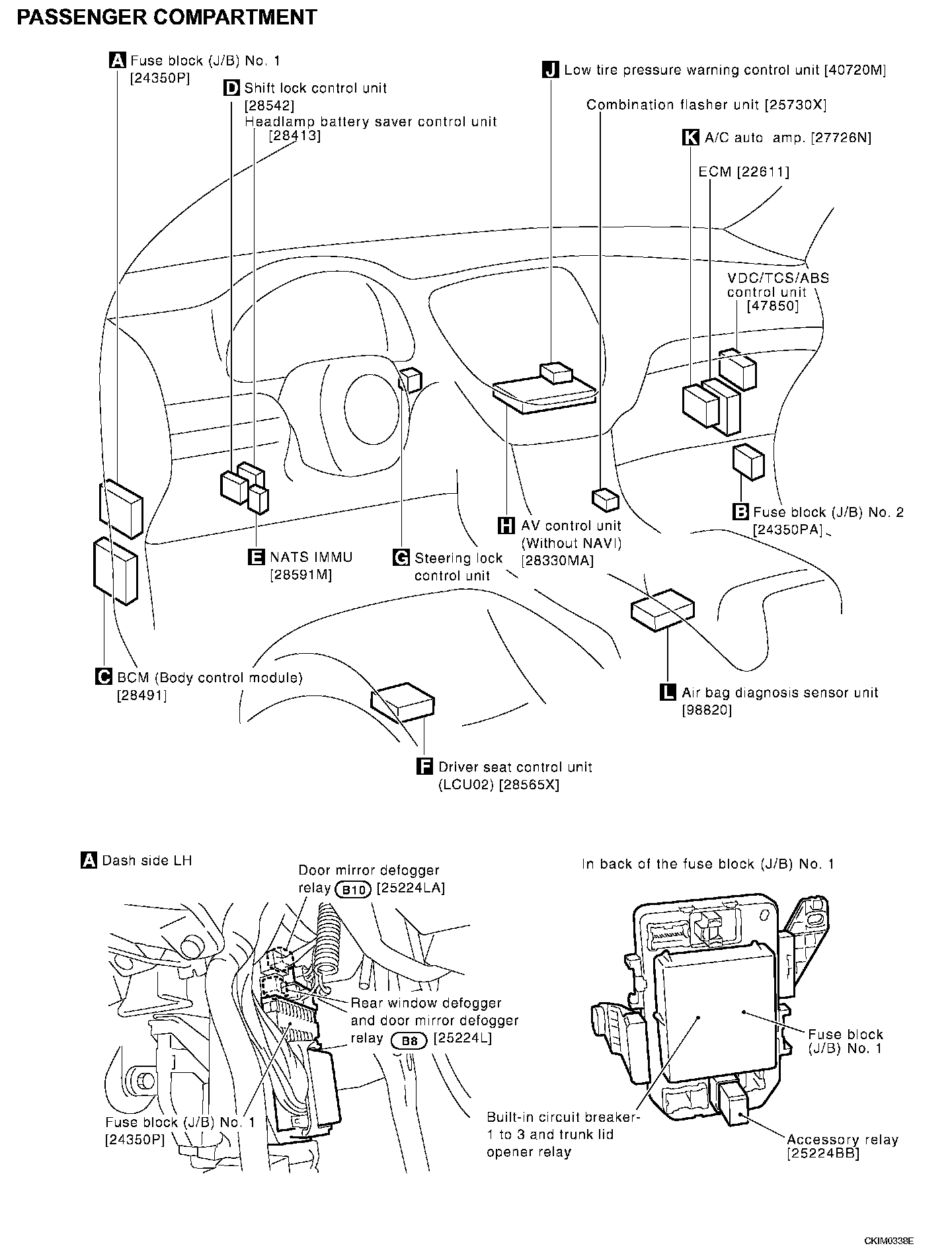 PASSENGER COMPARTMENT

A Fuse block (J/B) No. 1 [24350P]

D Shift lock control unit [28542]

Headlamp battery saver control unit [28413]

J Low tire pressure warning control unit [40720M]

Combination flasher unit [25730X]

K A/C auto amp. [27726N]

ECM [22611]

VDC/TCS/ABS control unit [47850]

B Fuse block (J/B) No. 2 [24350PA]

H AV control unit (Without NAVI) [28330MA]

E NATS IMMU [28591M]

G Steering lock control unit

C BCM (Body control module) [28491]

L Air bag diagnosis sensor unit [98820]

F Driver seat control unit (LCU02) [28565X]

A Dash side LH

Door mirror defogger relay B10 [25224LA]

Rear window defogger and door mirror defogger relay B8 [25224L]

Fuse block (J/B) No. 1 [24350P]

In back of the fuse block (J/B) No. 1

Fuse block (J/B) No. 1

Built-in circuit breaker-1 to 3 and trunk lid opener relay

Accessory relay [25224BB]

CKIM0338E