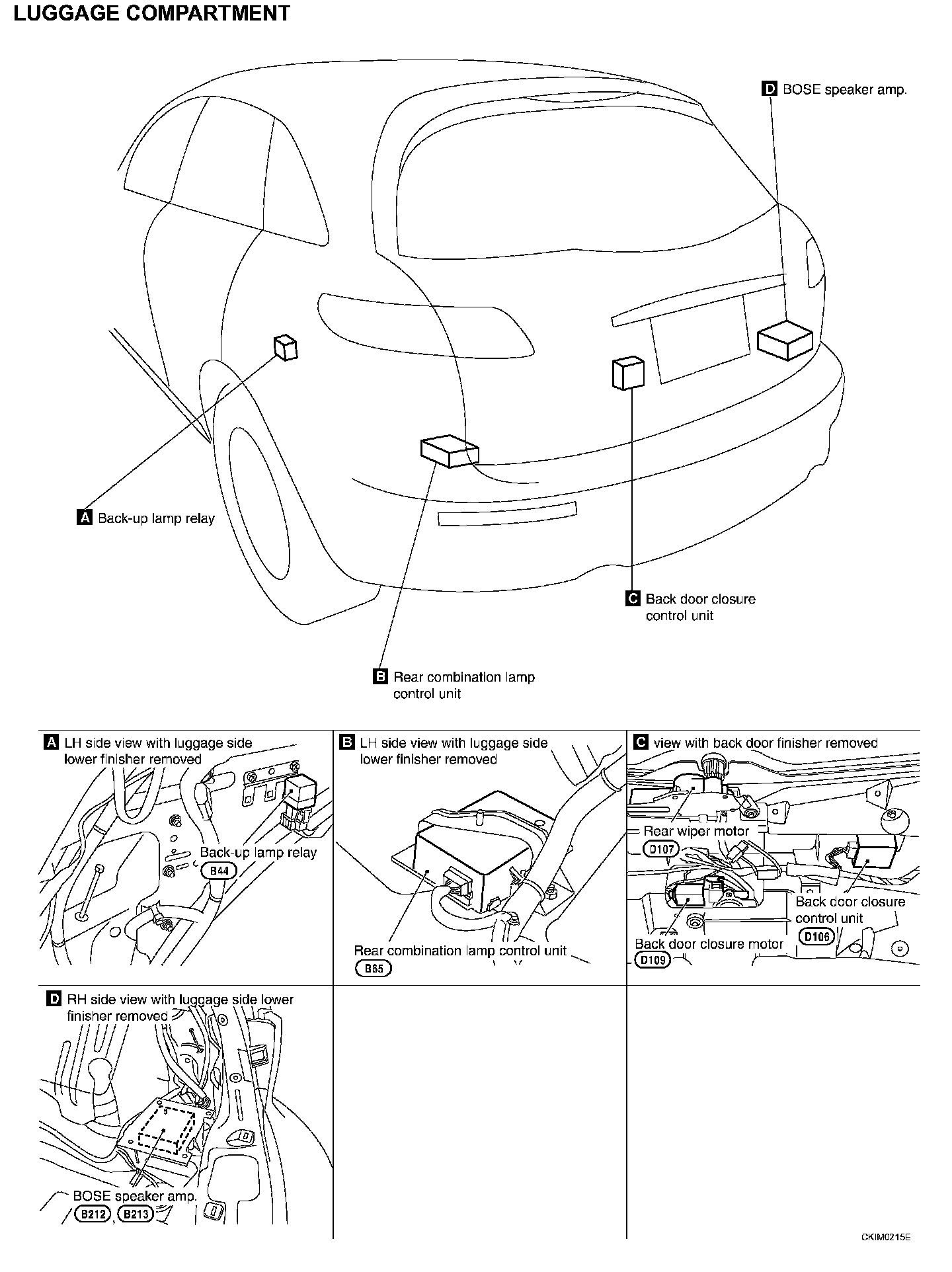 LUGGAGE COMPARTMENT

D BOSE speaker amp.

A Back-up lamp relay

C Back door closure control unit

B Rear combination lamp control unit

A LH side view with luggage side lower finisher removed

Back-up lamp relay
B44

B LH side view with luggage side lower finisher removed

Rear combination lamp control unit
B65

C view with back door finisher removed

Rear wiper motor
D107

Back door closure control unit
D106

Back door closure motor
D109

D RH side view with luggage side lower finisher removed

BOSE speaker amp.
B212, B213

CKIM0215E