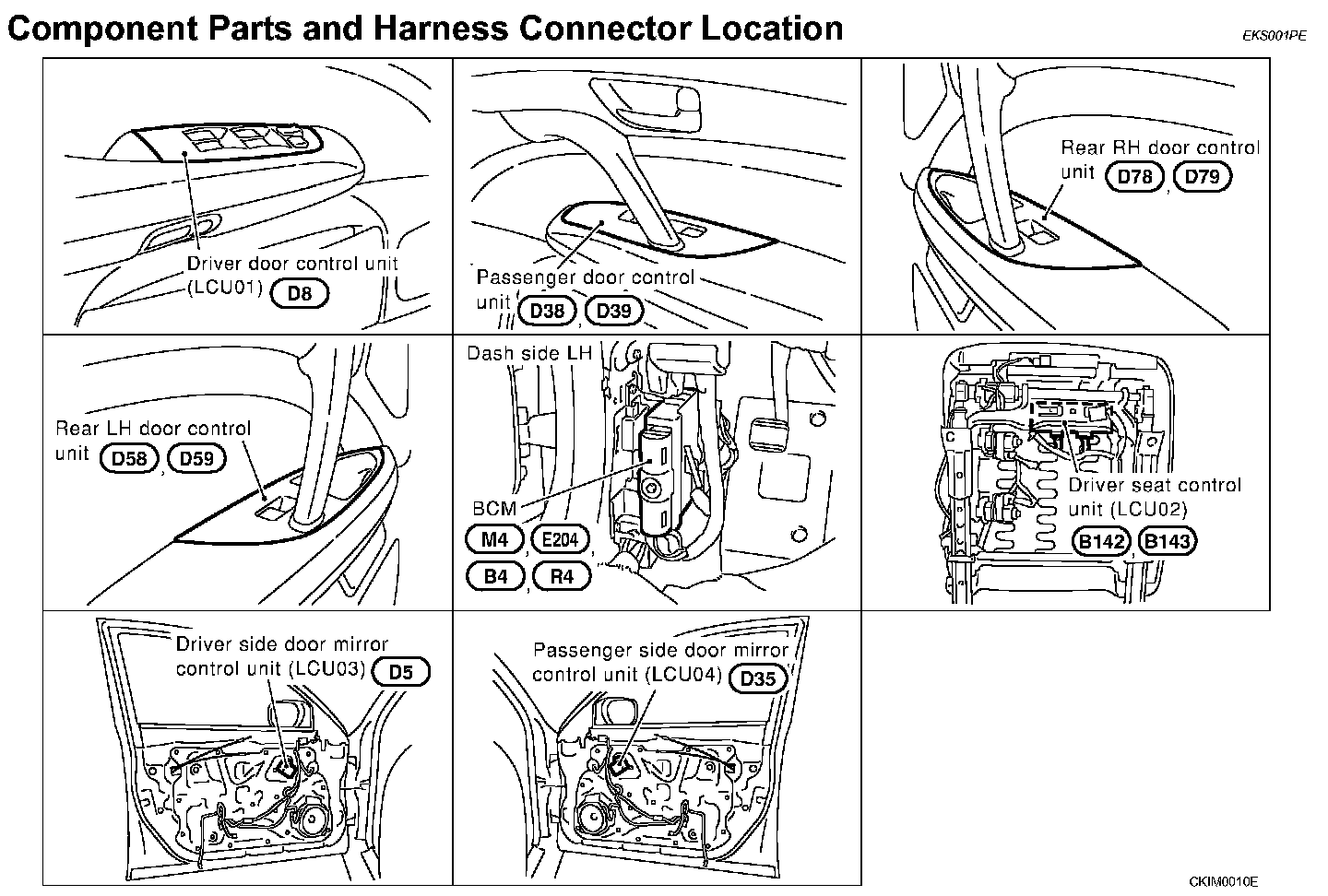 Component Parts and Harness Connector Location

EKS001PE

Driver door control unit (LCU01) D8

Passenger door control unit D38, D39

Rear RH door control unit D78, D79

Rear LH door control unit D58, D59

Dash side LH

BCM M4, E204, B4, R4

Driver seat control unit (LCU02) B142, B143

Driver side door mirror control unit (LCU03) D5

Passenger side door mirror control unit (LCU04) D35

CKIM0010E