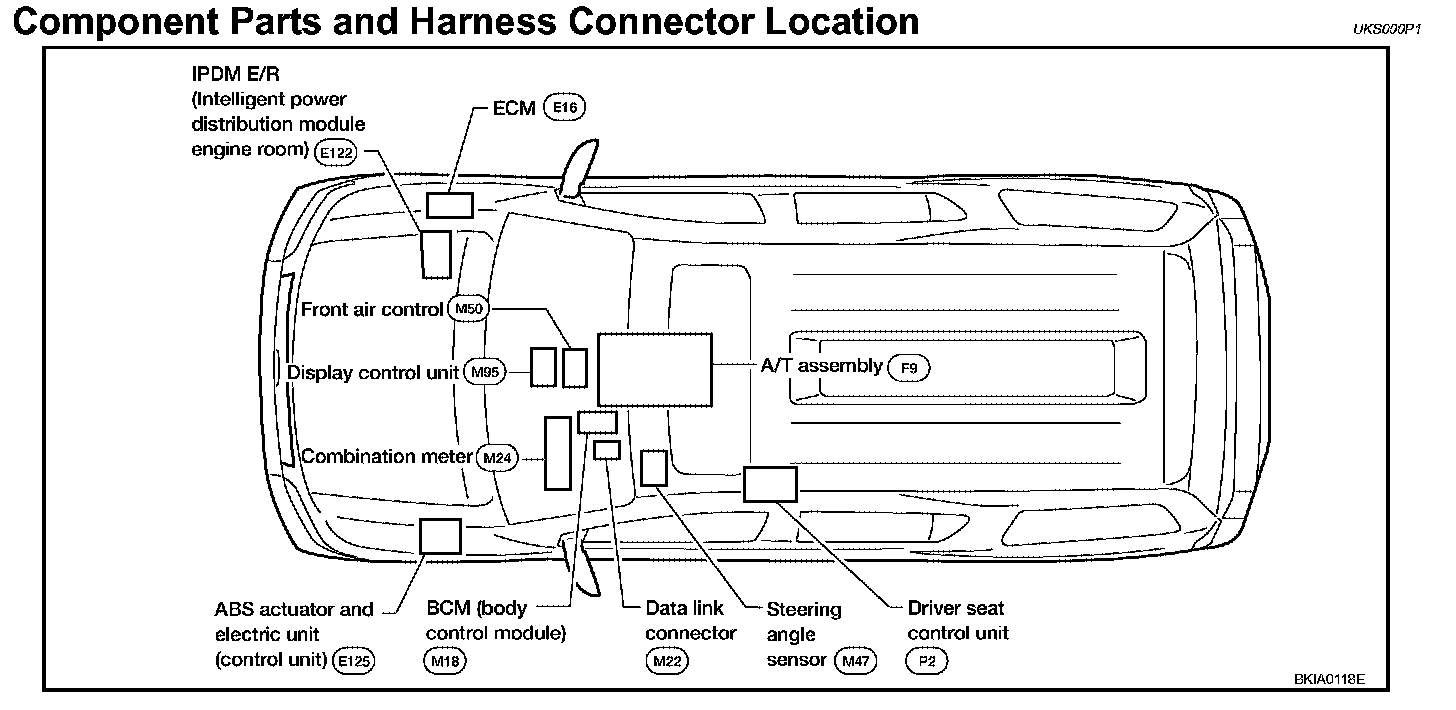 Component Parts and Harness Connector Location

UKS000P1

IPDM E/R (Intelligent power distribution module engine room) E122

ECM E16

Front air control M50

Display control unit M95

A/T assembly F9

Combination meter M24

ABS actuator and electric unit (control unit) E125

BCM (body control module) M18

Data link connector M22

Steering angle sensor M47

Driver seat control unit P2

BKIA0118E