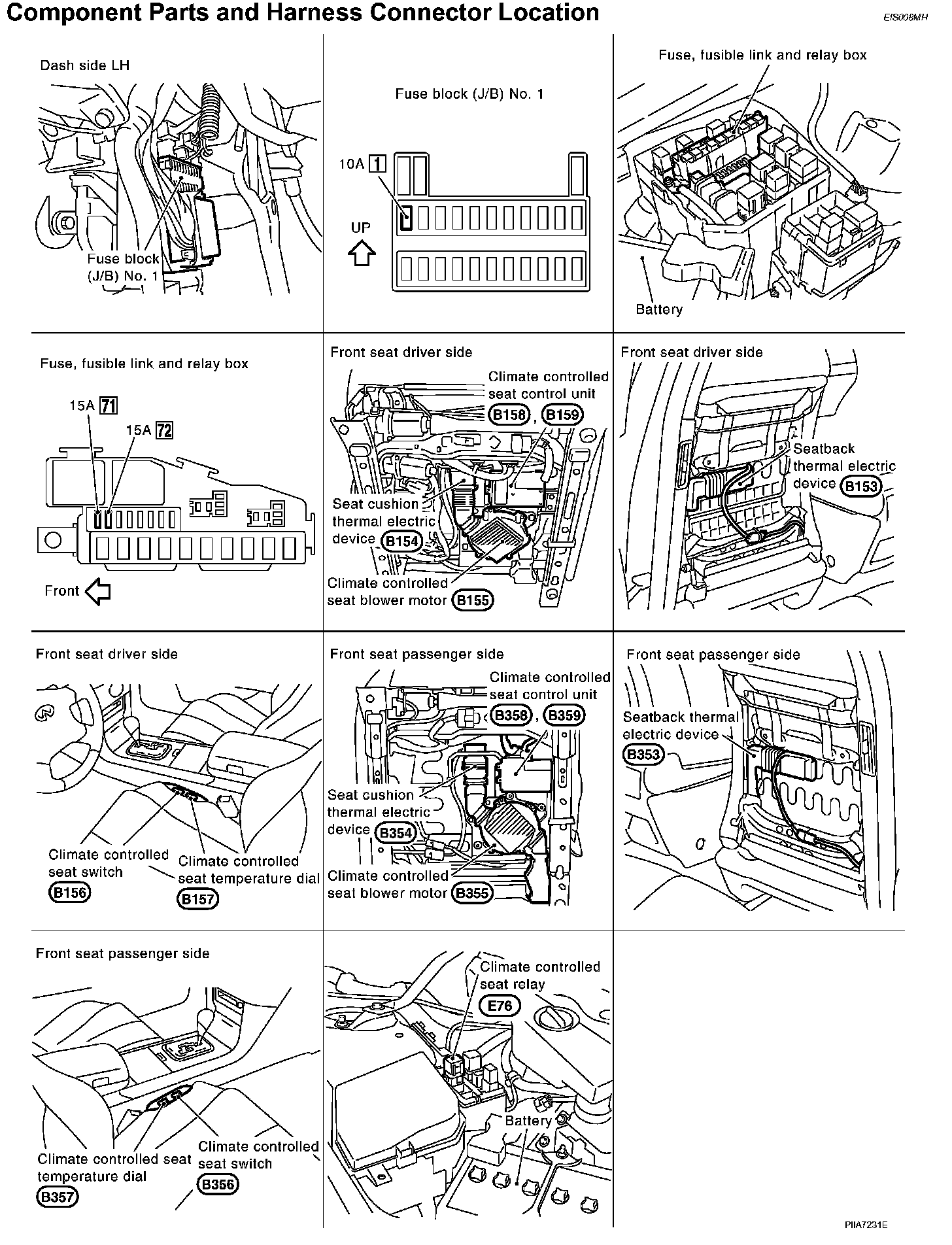 Component Parts and Harness Connector Location

EIS008MH

Dash side LH

Fuse block (J/B) No. 1

Fuse block (J/B) No. 1

10A 1

UP

Fuse, fusible link and relay box

Battery

Fuse, fusible link and relay box

15A 71

15A 72

Front

Front seat driver side

Climate controlled seat control unit B158, B159

Seat cushion thermal electric device B154

Climate controlled seat blower motor B155

Front seat driver side

Seatback thermal electric device B153

Front seat driver side

Climate controlled seat switch B156

Climate controlled seat temperature dial B157

Front seat passenger side

Climate controlled seat control unit B358, B359

Seat cushion thermal electric device B354

Climate controlled seat blower motor B355

Front seat passenger side

Seatback thermal electric device B353

Front seat passenger side

Climate controlled seat temperature dial B357

Climate controlled seat switch B356

Climate controlled seat relay E76

Battery

PIIA7231E