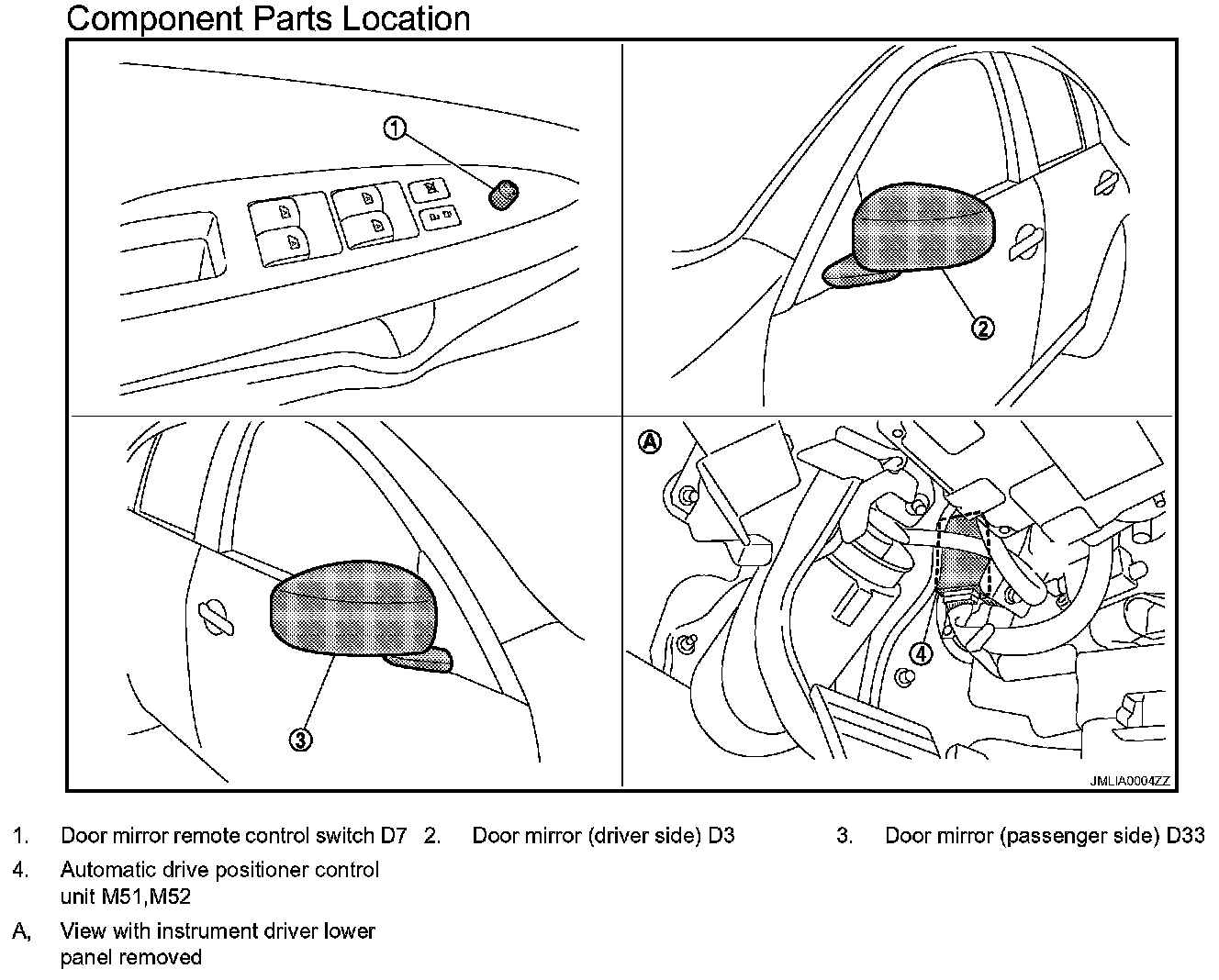 Component Parts Location

1

2

3

A

4

JMLIA0004ZZ

1. Door mirror remote control switch D7
2. Door mirror (driver side) D3
3. Door mirror (passenger side) D33
4. Automatic drive positioner control unit M51,M52
A, View with instrument driver lower panel removed