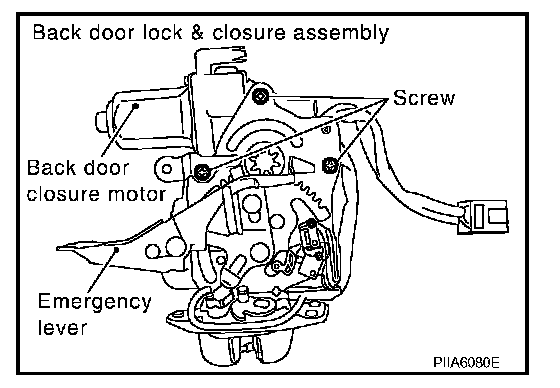 Back door lock & closure assembly

Screw

Back door closure motor

Emergency lever

PIIA6080E