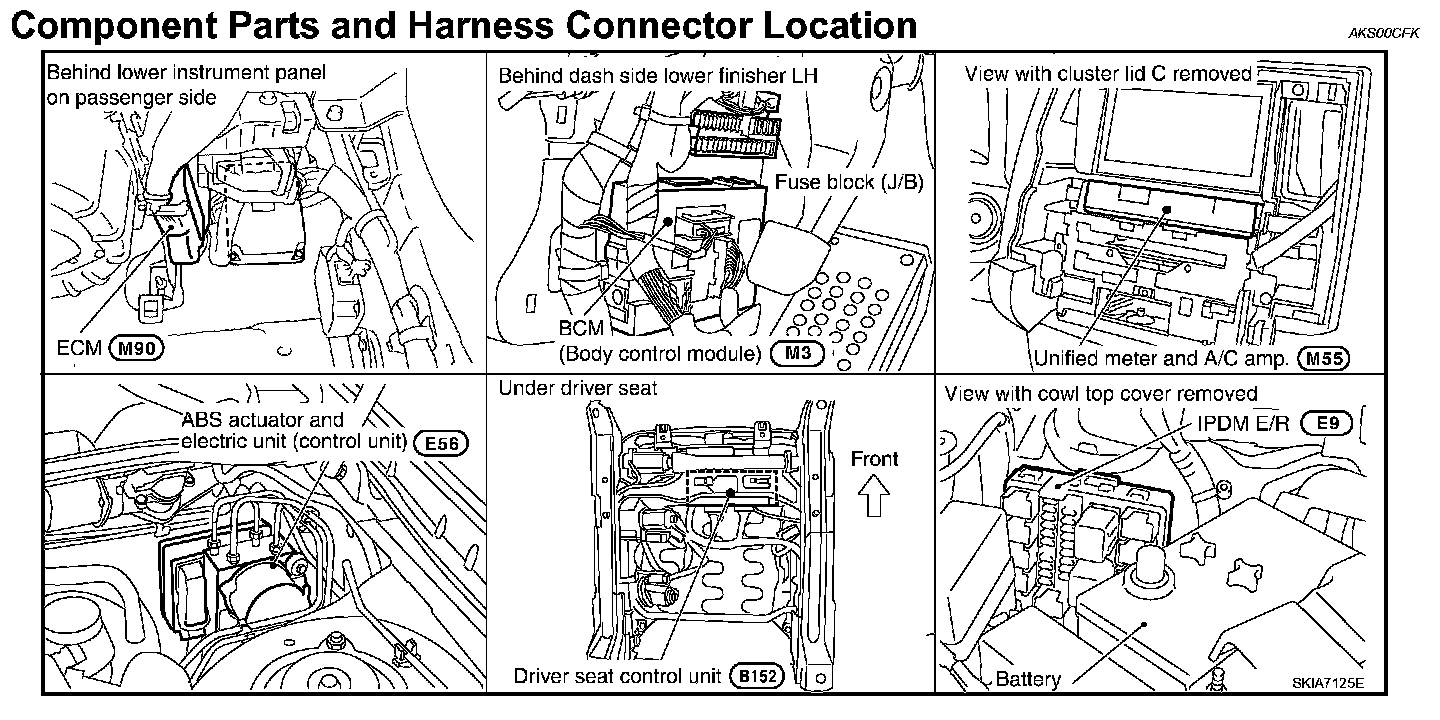 Component Parts and Harness Connector Location

AKS00CFK

Behind lower instrument panel on passenger side

ECM M90

Behind dash side lower finisher LH

Fuse block (J/B)

BCM (Body control module) M3

View with cluster lid C removed

Unified meter and A/C amp. M55

ABS actuator and electric unit (control unit) E56

Under driver seat

Front

Driver seat control unit B152

View with cowl top cover removed

IPDM E/R E9

Battery

SKIA7125E