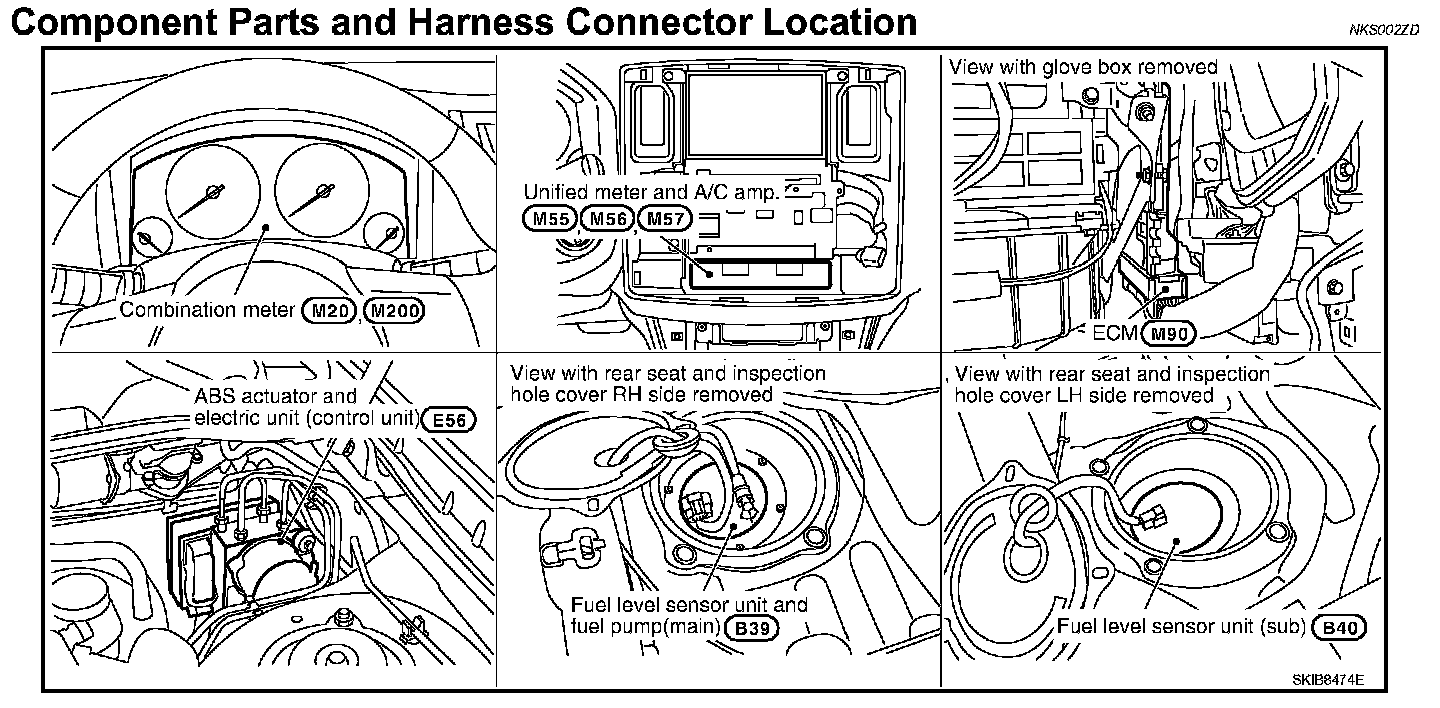 Component Parts and Harness Connector Location

NKS002ZD

Combination meter M20, M200

Unified meter and A/C amp. M55, M56, M57

View with glove box removed

ECM M90

ABS actuator and electric unit (control unit) E56

View with rear seat and inspection hole cover RH side removed

Fuel level sensor unit and fuel pump(main) B39

View with rear seat and inspection hole cover LH side removed

Fuel level sensor unit (sub) B40

SKIB8474E