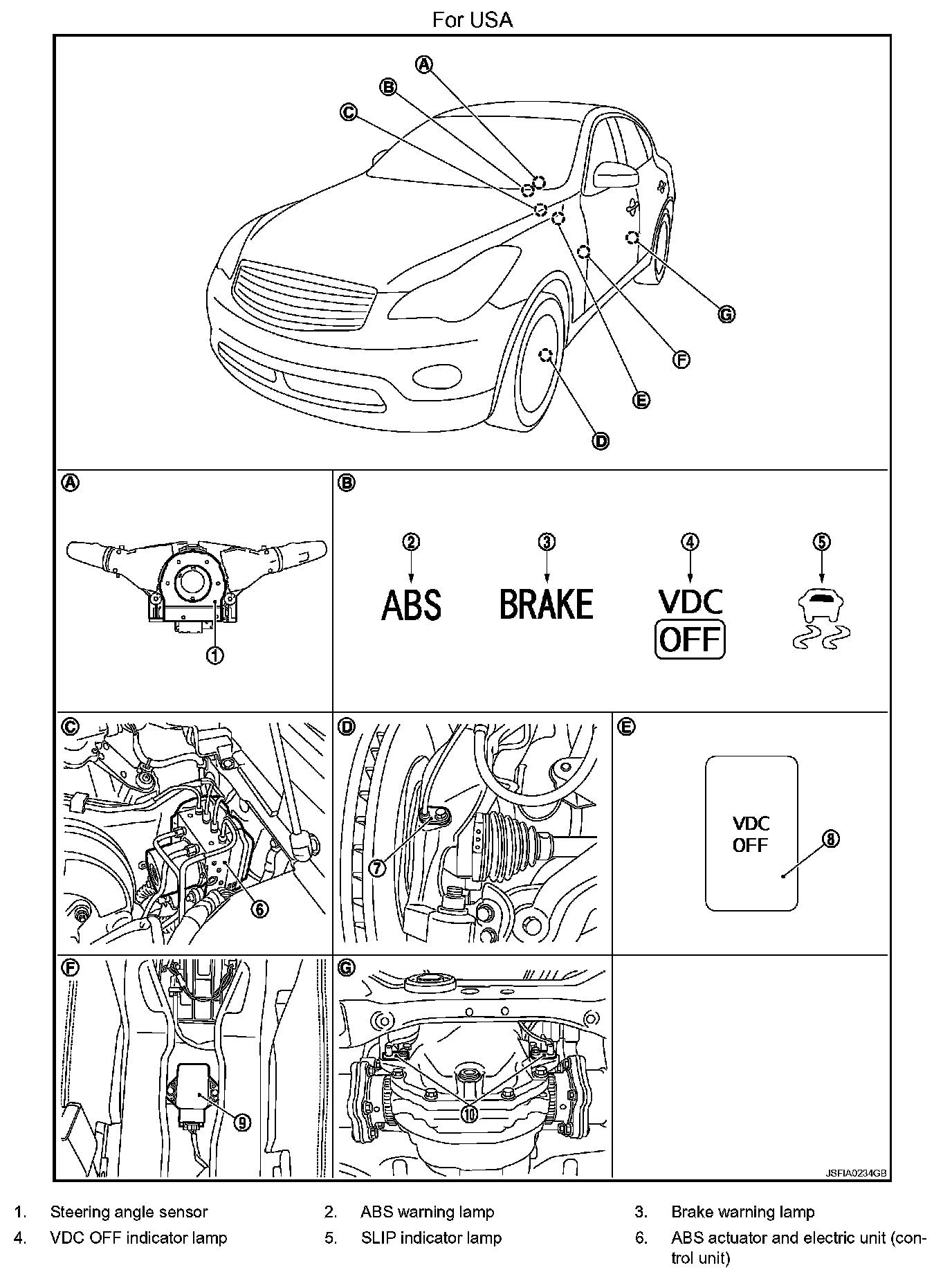 For USA

A

B

C

G

F

E

D

A

1

B

2

ABS

3

BRAKE

4

VDC OFF

5

C

6

D

7

E

VDC OFF

8

F

9

G

10

JSFIA0234GB

1. Steering angle sensor
2. ABS warning lamp
3. Brake warning lamp
4. VDC OFF indicator lamp
5. SLIP indicator lamp
6. ABS actuator and electric unit (control unit)