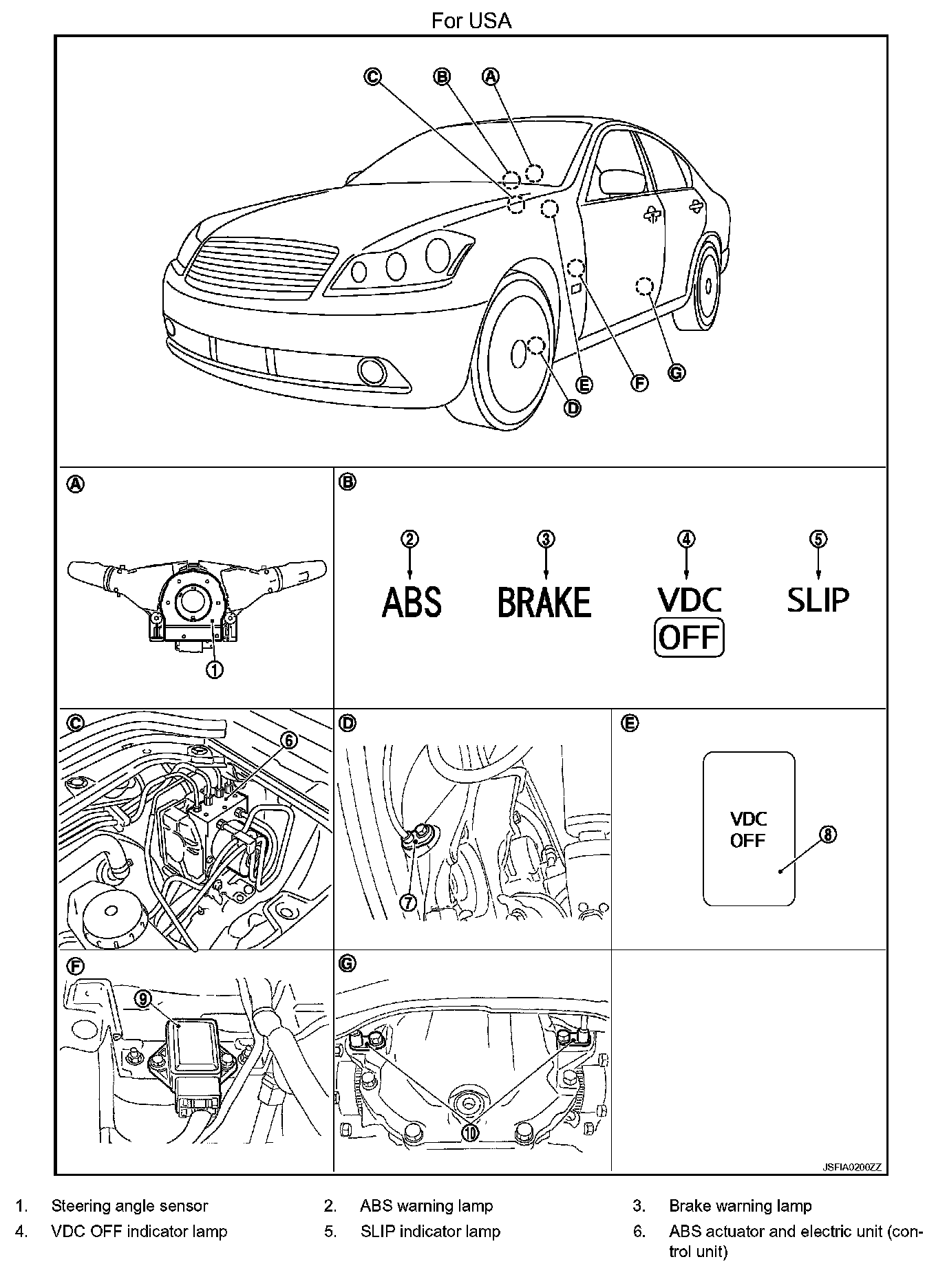 For USA

C B A

E F G

D

A

1

B

2 3 4 5

ABS BRAKE VDC OFF SLIP

C

6

D

7

E

VDC OFF

8

F

9

G

10

JSFIA0200ZZ

1. Steering angle sensor
2. ABS warning lamp
3. Brake warning lamp
4. VDC OFF indicator lamp
5. SLIP indicator lamp
6. ABS actuator and electric unit (control unit)