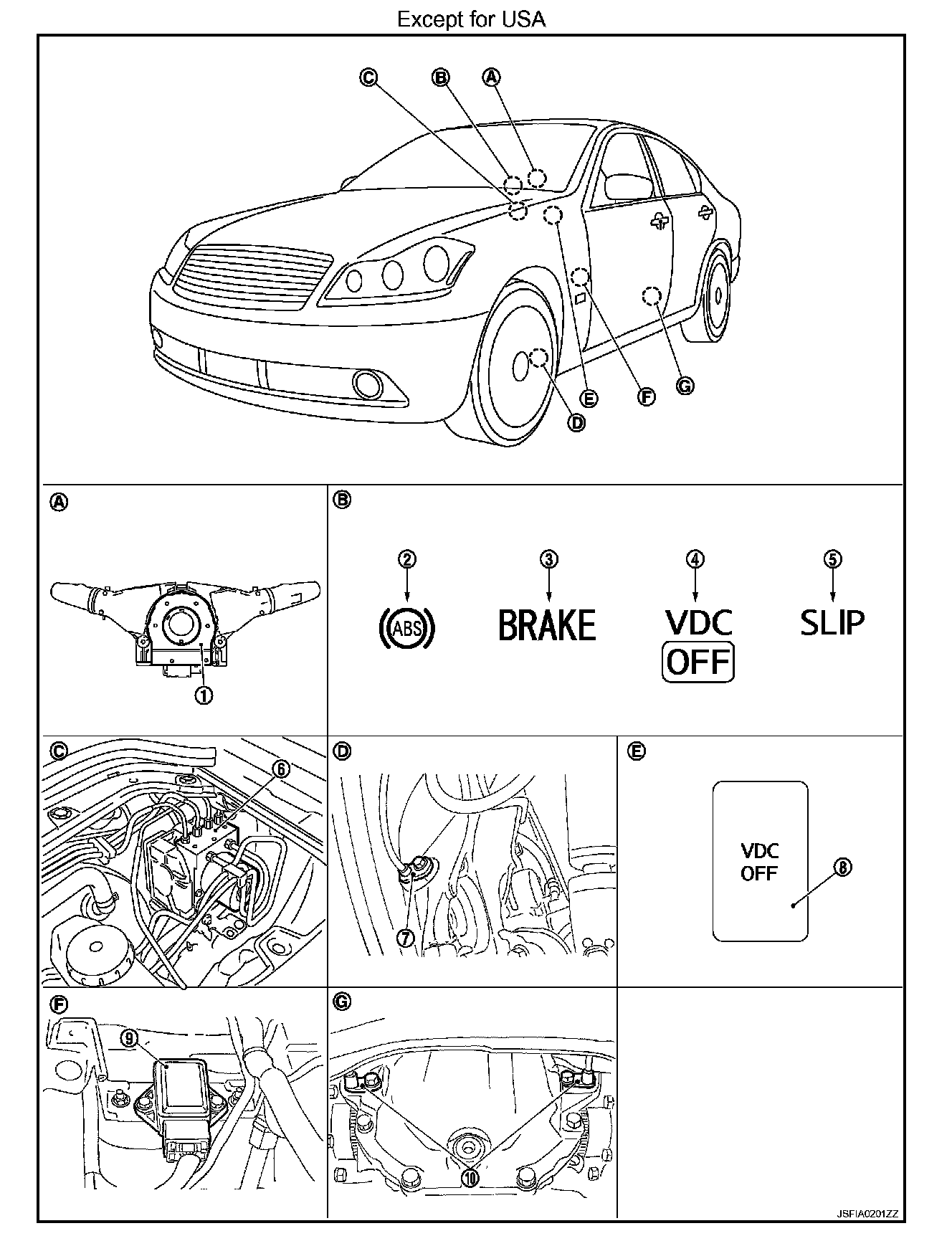 Except for USA

C B A

E F G D

A

1

B

2 3 4 5

ABS BRAKE VDC OFF SLIP

C

6

D

7

E

VDC OFF

8

F

9

G

10

JSFIA0201ZZ