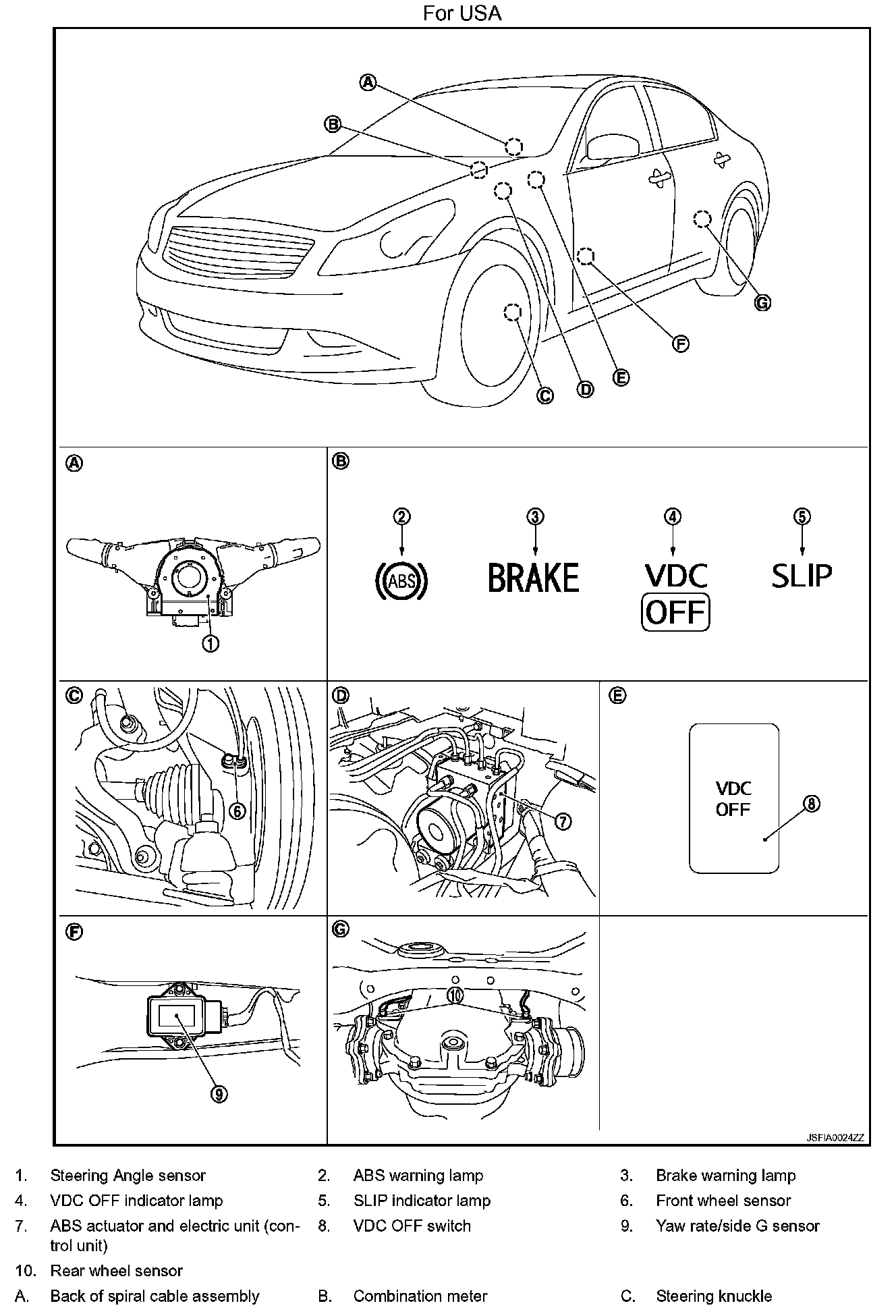 For USA

A
B
C
D
E
F
G

A
1

B
2
ABS
3
BRAKE
4
VDC
OFF
5
SLIP

C
6

D
7

E
VDC
OFF
8

F
9

G
10

JSFIA0024ZZ

1. Steering Angle sensor
2. ABS warning lamp
3. Brake warning lamp
4. VDC OFF indicator lamp
5. SLIP indicator lamp
6. Front wheel sensor
7. ABS actuator and electric unit (control unit)
8. VDC OFF switch
9. Yaw rate/side G sensor
10. Rear wheel sensor
A. Back of spiral cable assembly
B. Combination meter
C. Steering knuckle