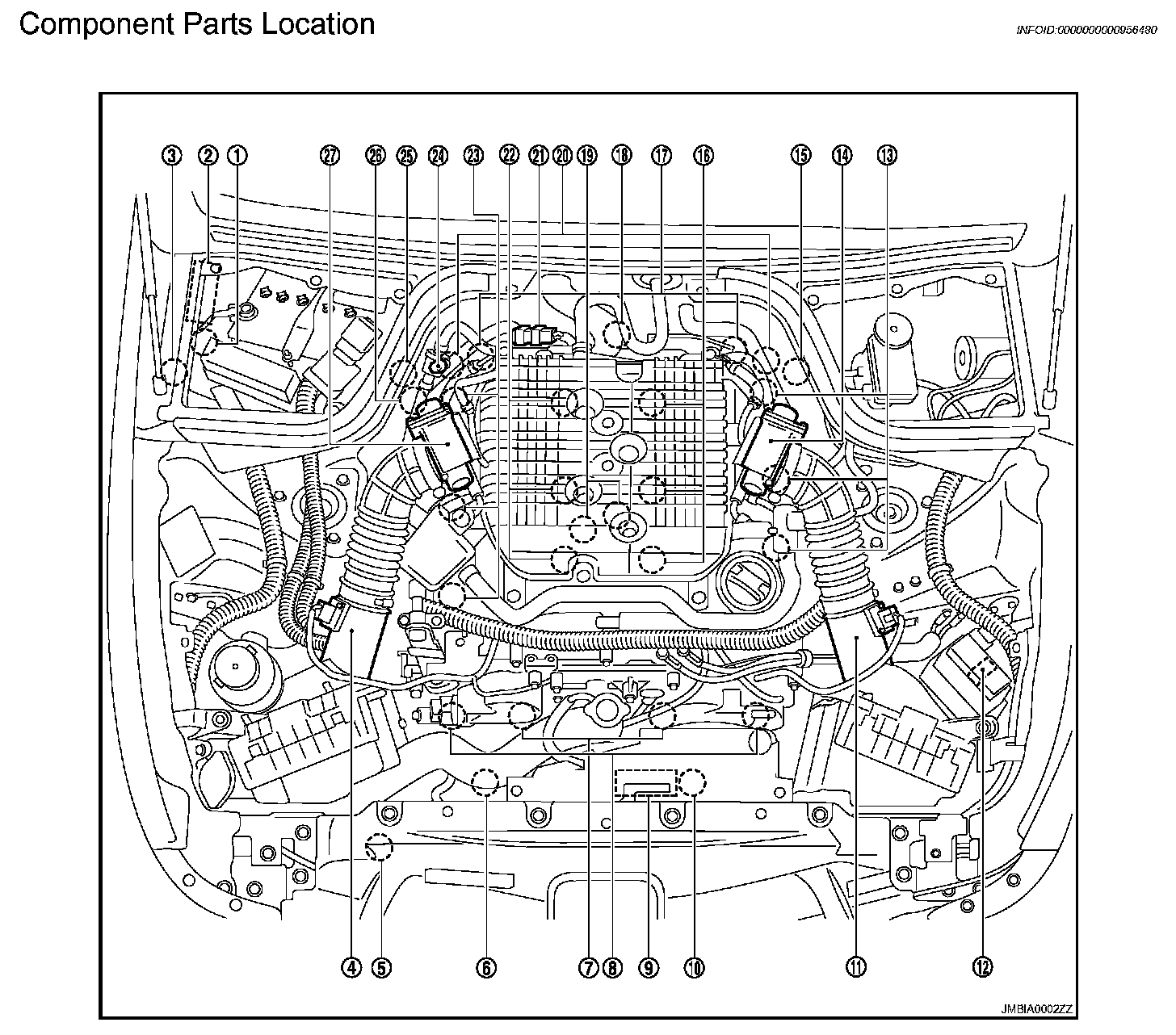 Component Parts Location

INFOID:0000000000956480

3 2 1 27 26 25 24 23 22 21 20 19 18 17 16 15 14 13

4 5 6 7 8 9 10 11 12

JMBIA0002ZZ