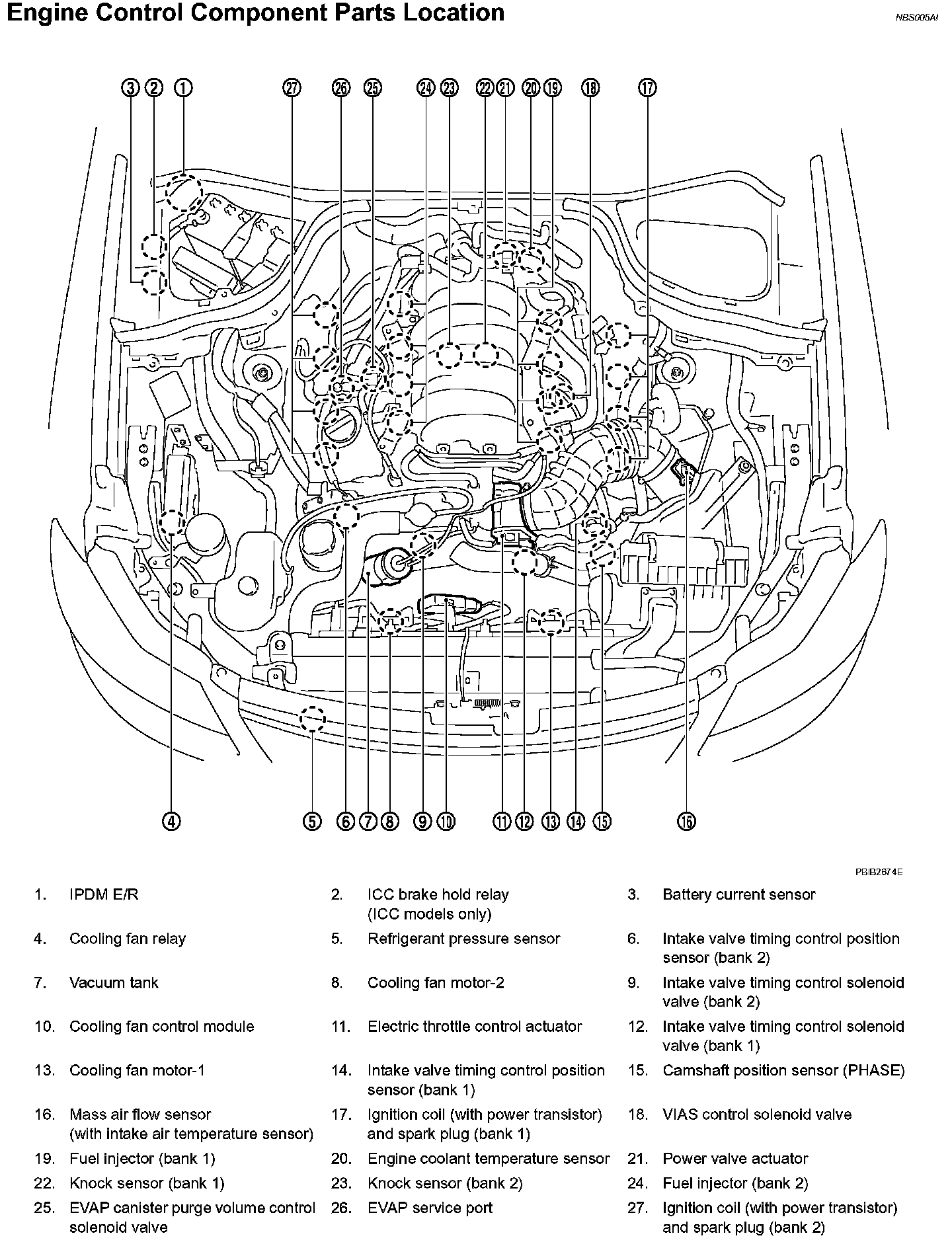 Engine Control Component Parts Location

NBS005AI

③ ② ① ㉗ ㉖ ㉕ ㉔ ㉓ ㉒ ㉑ ⑳ ⑲ ⑱ ⑰

④ ⑤ ⑥ ⑦ ⑧ ⑨ ⑩ ⑪ ⑫ ⑬ ⑭ ⑮ ⑯

PBIB2674E

1. IPDM E/R
2. ICC brake hold relay (ICC models only)
3. Battery current sensor
4. Cooling fan relay
5. Refrigerant pressure sensor
6. Intake valve timing control position sensor (bank 2)
7. Vacuum tank
8. Cooling fan motor-2
9. Intake valve timing control solenoid valve (bank 2)
10. Cooling fan control module
11. Electric throttle control actuator
12. Intake valve timing control solenoid valve (bank 1)
13. Cooling fan motor-1
14. Intake valve timing control position sensor (bank 1)
15. Camshaft position sensor (PHASE)
16. Mass air flow sensor (with intake air temperature sensor)
17. Ignition coil (with power transistor) and spark plug (bank 1)
18. VIAS control solenoid valve
19. Fuel injector (bank 1)
20. Engine coolant temperature sensor
21. Power valve actuator
22. Knock sensor (bank 1)
23. Knock sensor (bank 2)
24. Fuel injector (bank 2)
25. EVAP canister purge volume control solenoid valve
26. EVAP service port
27. Ignition coil (with power transistor) and spark plug (bank 2)