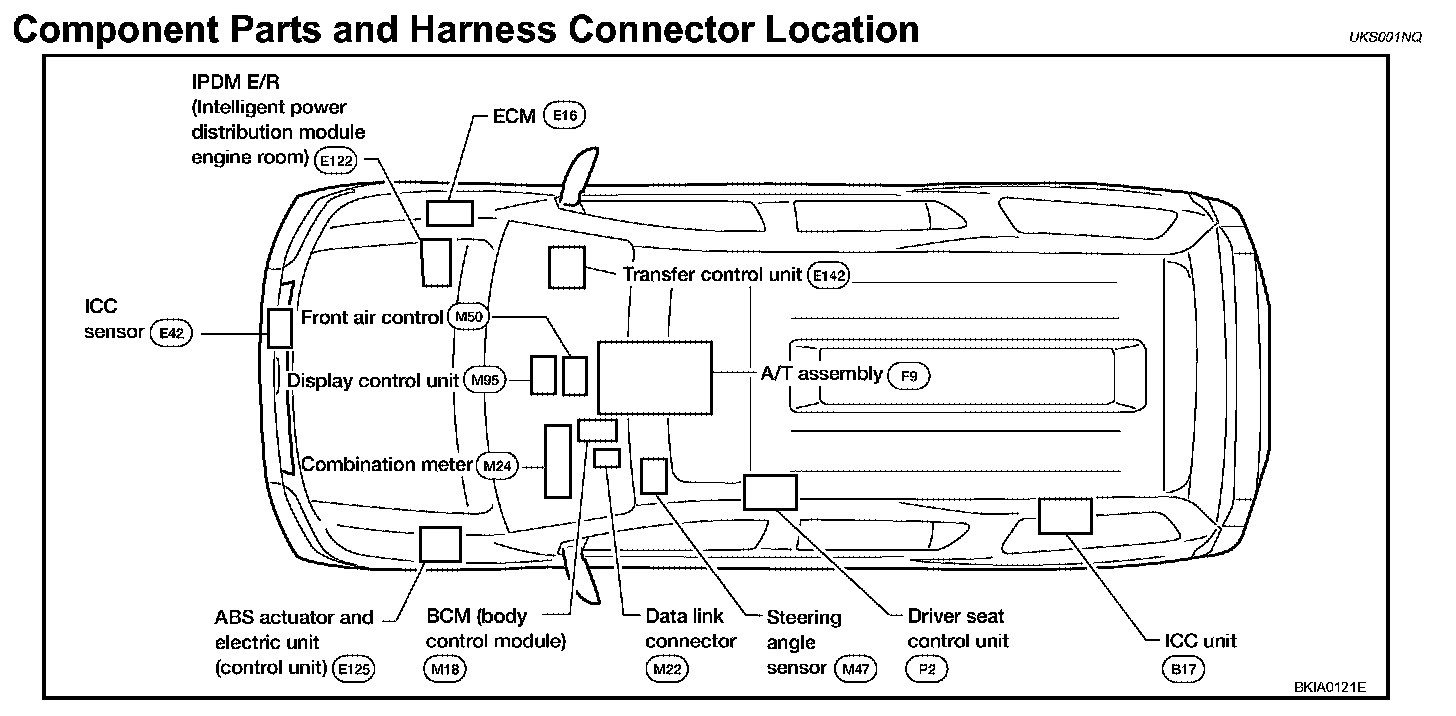 Component Parts and Harness Connector Location

UKS001NQ

IPDM E/R (Intelligent power distribution module engine room) E122

ECM E16

Transfer control unit E142

ICC sensor E42

Front air control M50

Display control unit M95

A/T assembly F9

Combination meter M24

ABS actuator and electric unit (control unit) E125

BCM (body control module) M18

Data link connector M22

Steering angle sensor M47

Driver seat control unit P2

ICC unit B17

BKIA0121E