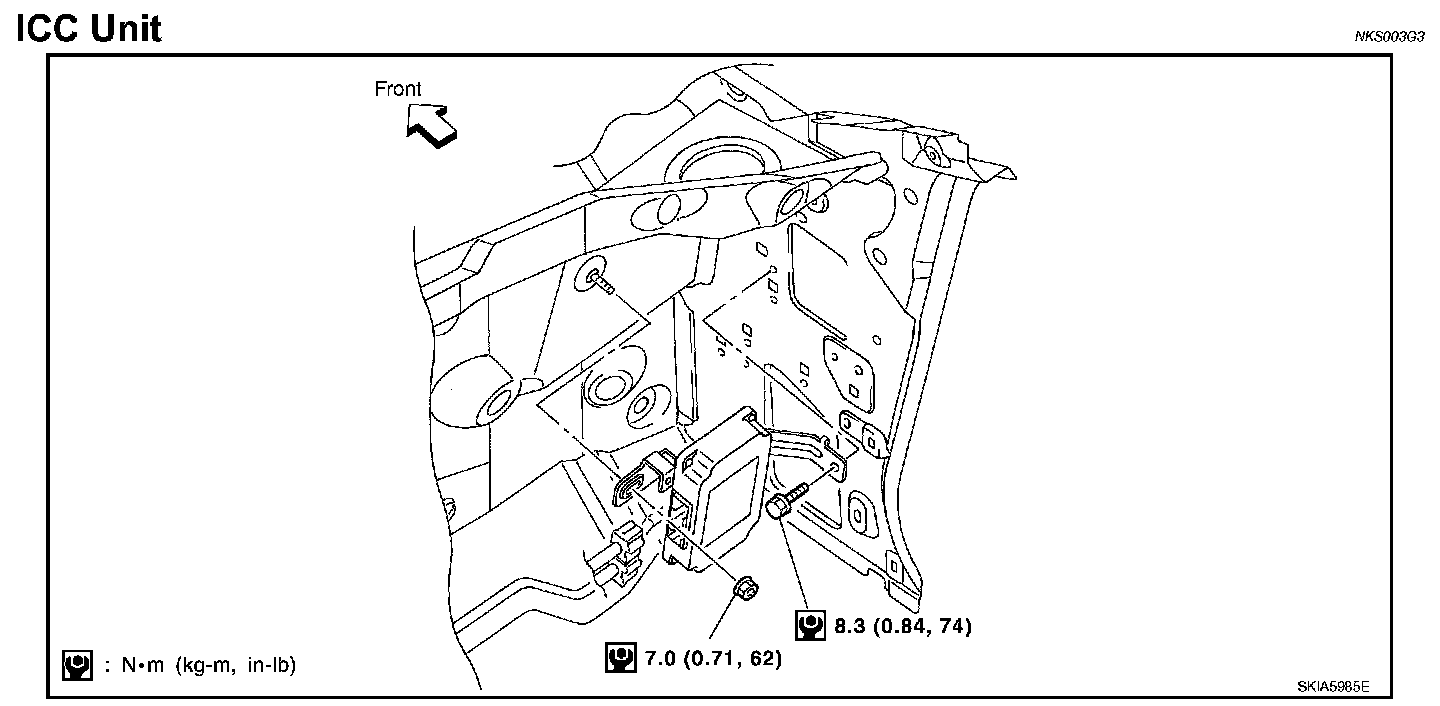 ICC Unit

NKS003G3

Front

8.3 (0.84, 74)

7.0 (0.71, 62)

: N•m (kg-m, in-lb)

SKIA5985E