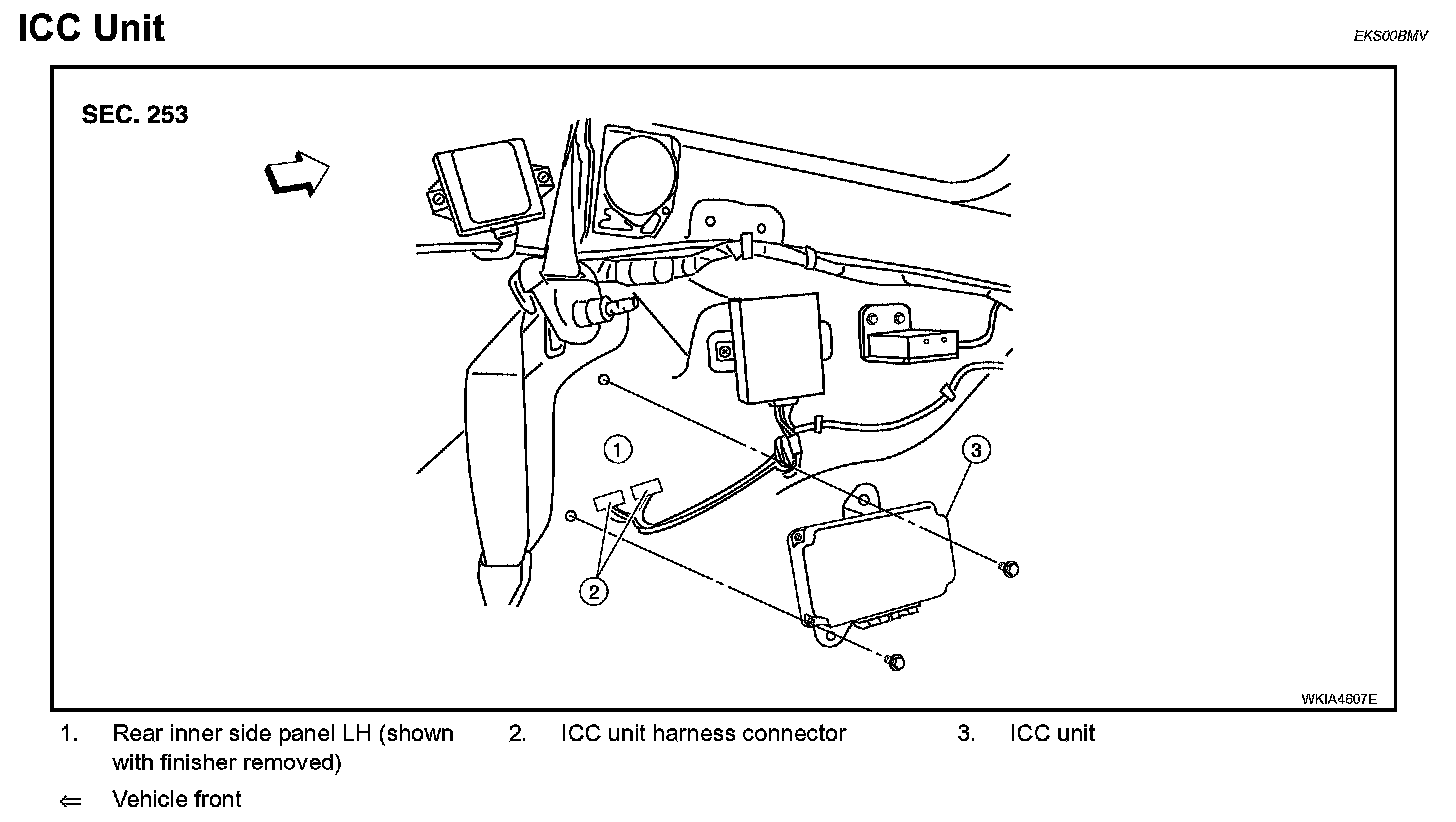 ICC Unit

EKS00BMV

SEC. 253

1

2

3

WKIA4607E

1. Rear inner side panel LH (shown with finisher removed)

2. ICC unit harness connector

3. ICC unit

⇐ Vehicle front