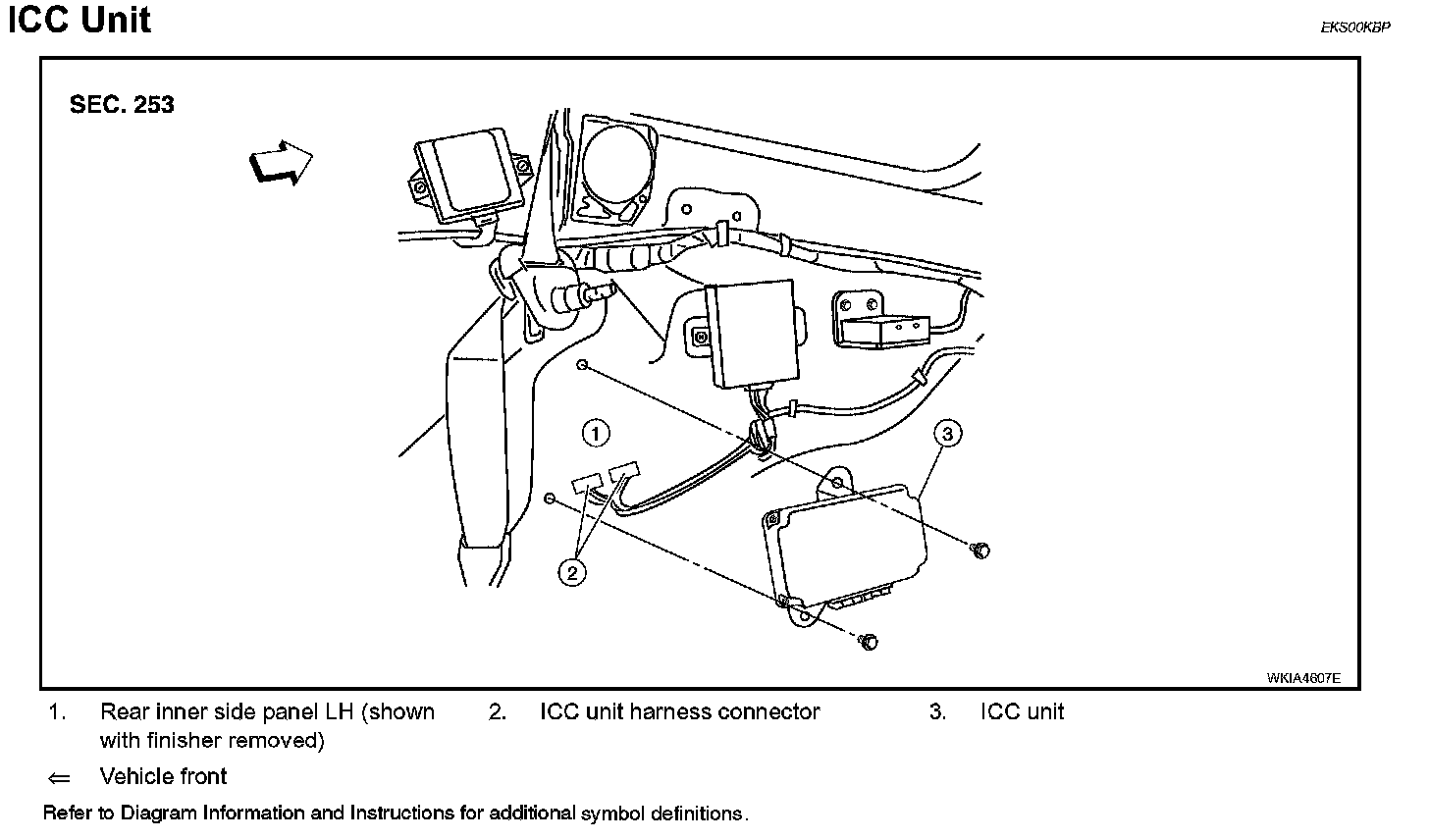 ICC Unit

EKS00KBP

SEC. 253

1

2

3

WKIA4607E

1. Rear inner side panel LH (shown with finisher removed)

2. ICC unit harness connector

3. ICC unit

⇐ Vehicle front

Refer to Diagram Information and Instructions for additional symbol definitions.