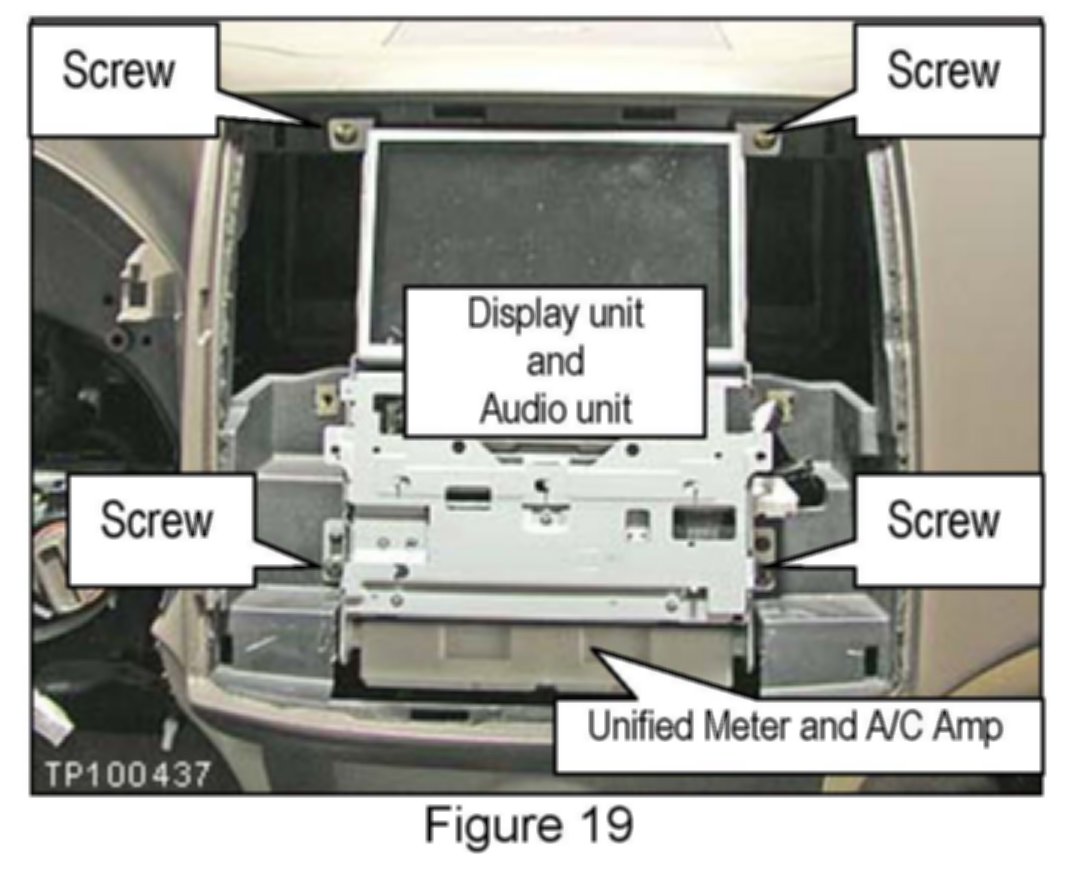 Screw

Screw

Display unit
and
Audio unit

Screw

Screw

Unified Meter and A/C Amp

TP100437

Figure 19