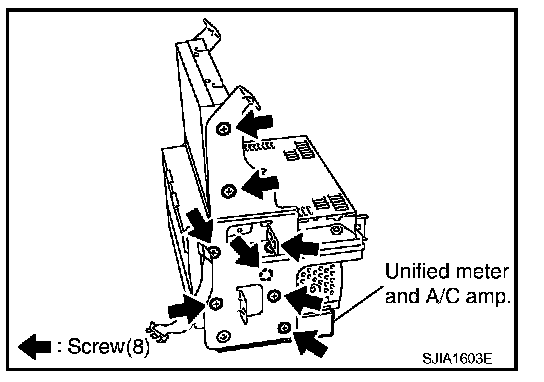 Unified meter and A/C amp.

: Screw(8)

SJIA1603E