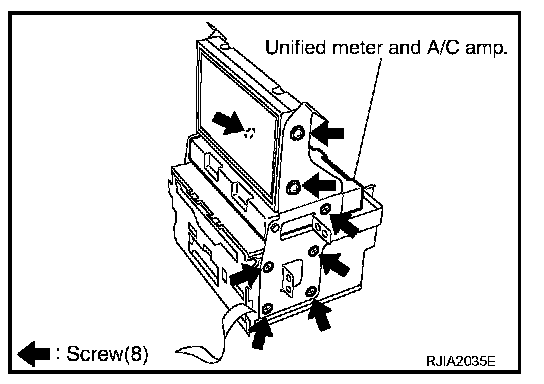 Unified meter and A/C amp.

: Screw(8)

RJIA2035E