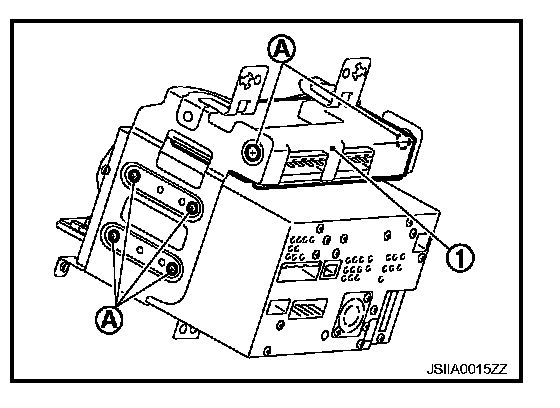 A

1

A

JSIIA0015ZZ