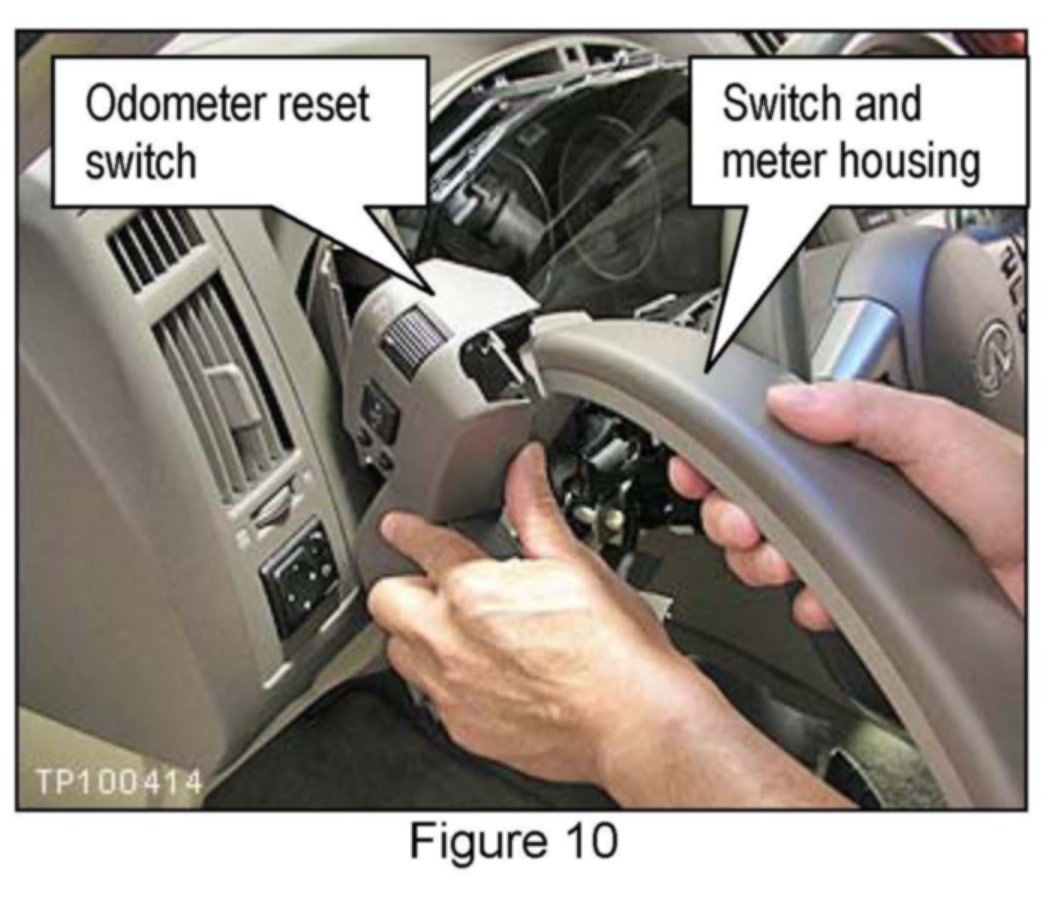 Odometer reset switch

Switch and meter housing

TP100414

Figure 10