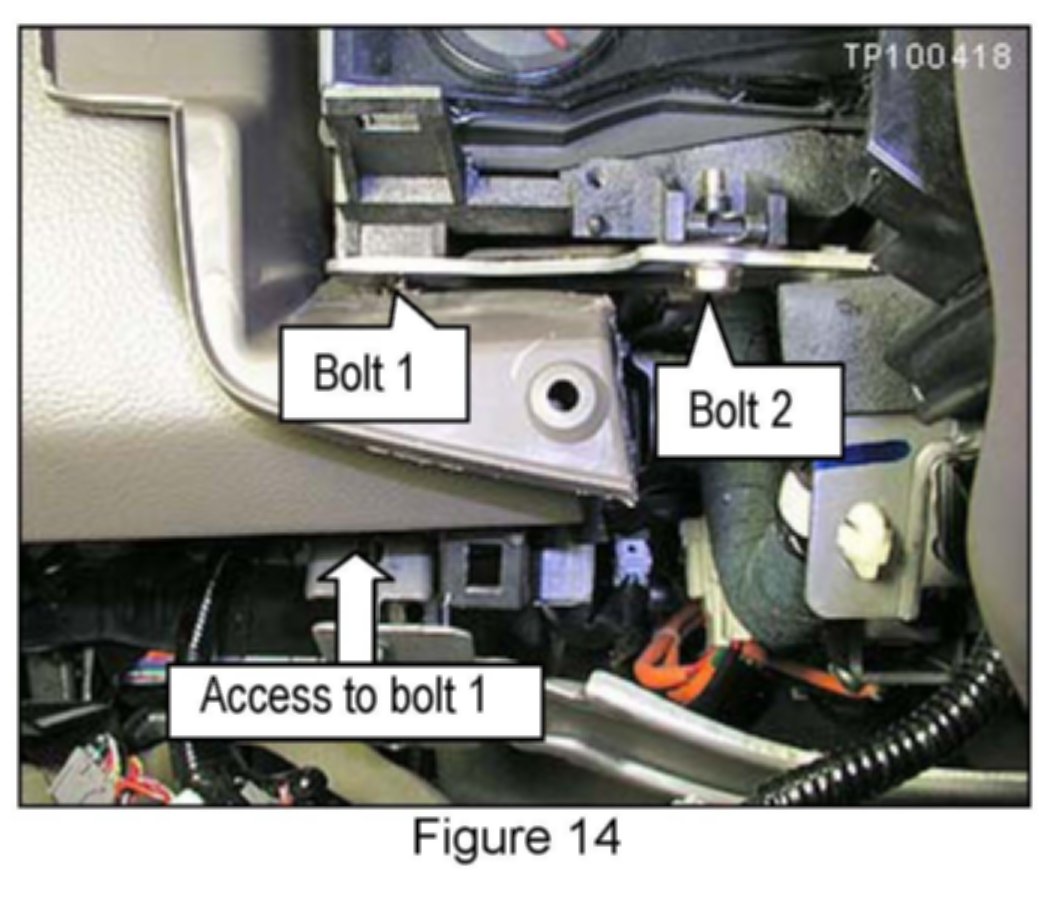 TP100418

Bolt 1

Bolt 2

Access to bolt 1

Figure 14