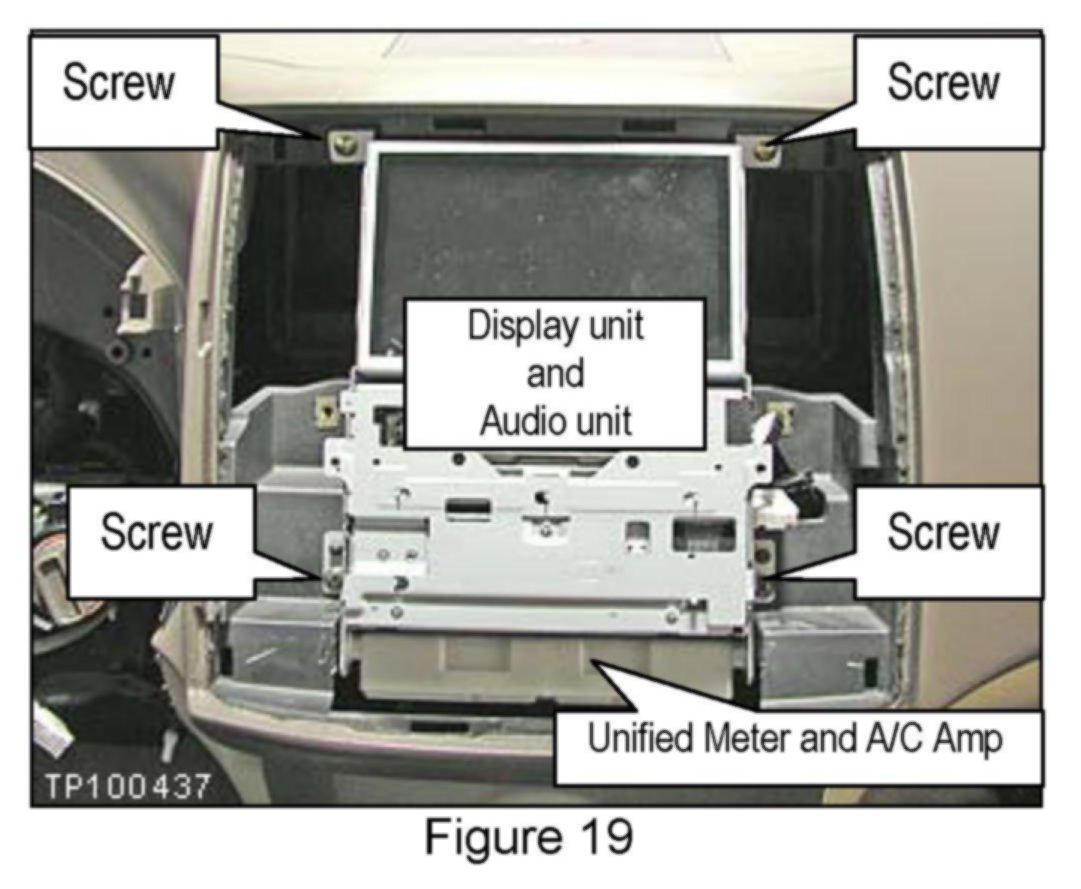 Screw

Screw

Display unit
and
Audio unit

Screw

Screw

Unified Meter and A/C Amp

TP100437

Figure 19