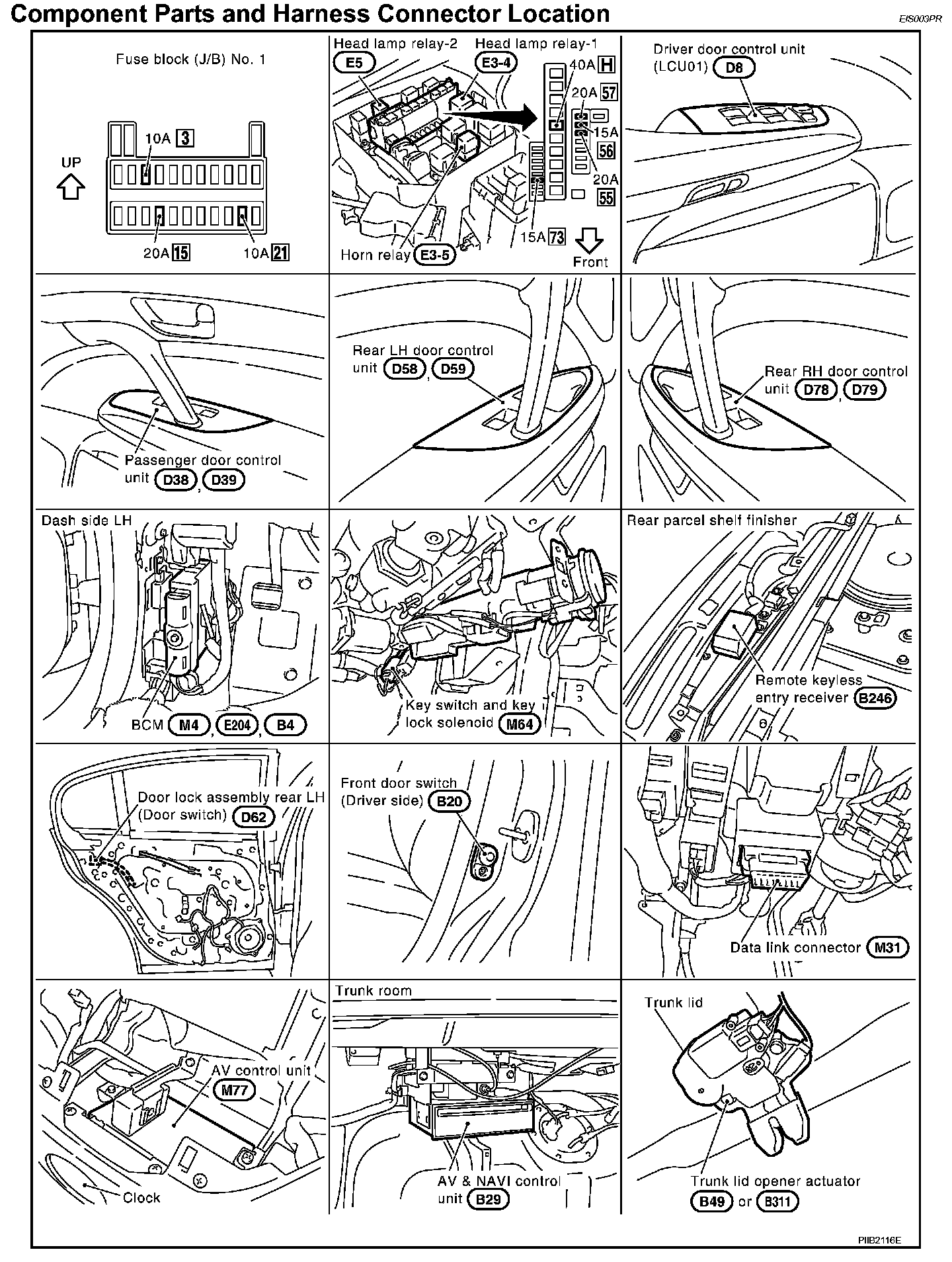 Component Parts and Harness Connector Location

EIS003PR

Fuse block (J/B) No. 1

UP

10A 3

20A 15

10A 21

Head lamp relay-2 E5

Head lamp relay-1 E3-4

40A H

20A 57

15A 56

20A 55

15A 73

Horn relay E3-5

Front

Driver door control unit (LCU01) D8

Passenger door control unit D38, D39

Rear LH door control unit D58, D59

Rear RH door control unit D78, D79

Dash side LH

BCM M4, E204, B4

Key switch and key lock solenoid M64

Rear parcel shelf finisher

Remote keyless entry receiver B246

Door lock assembly rear LH (Door switch) D62

Front door switch (Driver side) B20

Data link connector M31

AV control unit M77

Clock

Trunk room

AV & NAVI control unit B29

Trunk lid

Trunk lid opener actuator B49 or B311

PIIB2116E