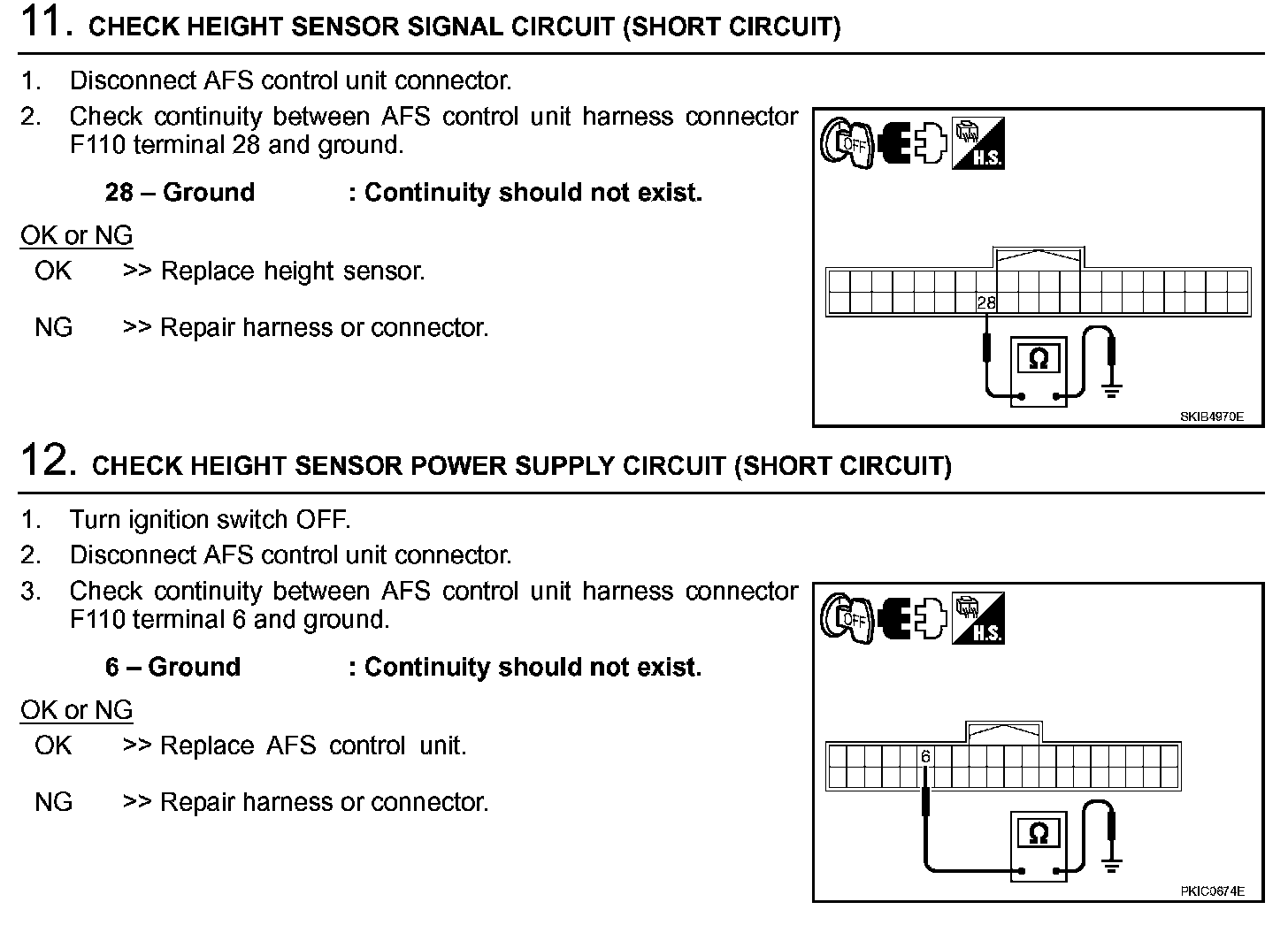 11. CHECK HEIGHT SENSOR SIGNAL CIRCUIT (SHORT CIRCUIT)

1. Disconnect AFS control unit connector.
2. Check continuity between AFS control unit harness connector F110 terminal 28 and ground.

28 – Ground : Continuity should not exist.

OK or NG
OK >> Replace height sensor.
NG >> Repair harness or connector.

OFF
H.S.
28
Ω
SKIB4970E

12. CHECK HEIGHT SENSOR POWER SUPPLY CIRCUIT (SHORT CIRCUIT)

1. Turn ignition switch OFF.
2. Disconnect AFS control unit connector.
3. Check continuity between AFS control unit harness connector F110 terminal 6 and ground.

6 – Ground : Continuity should not exist.

OK or NG
OK >> Replace AFS control unit.
NG >> Repair harness or connector.

OFF
H.S.
6
Ω
PKIC0674E