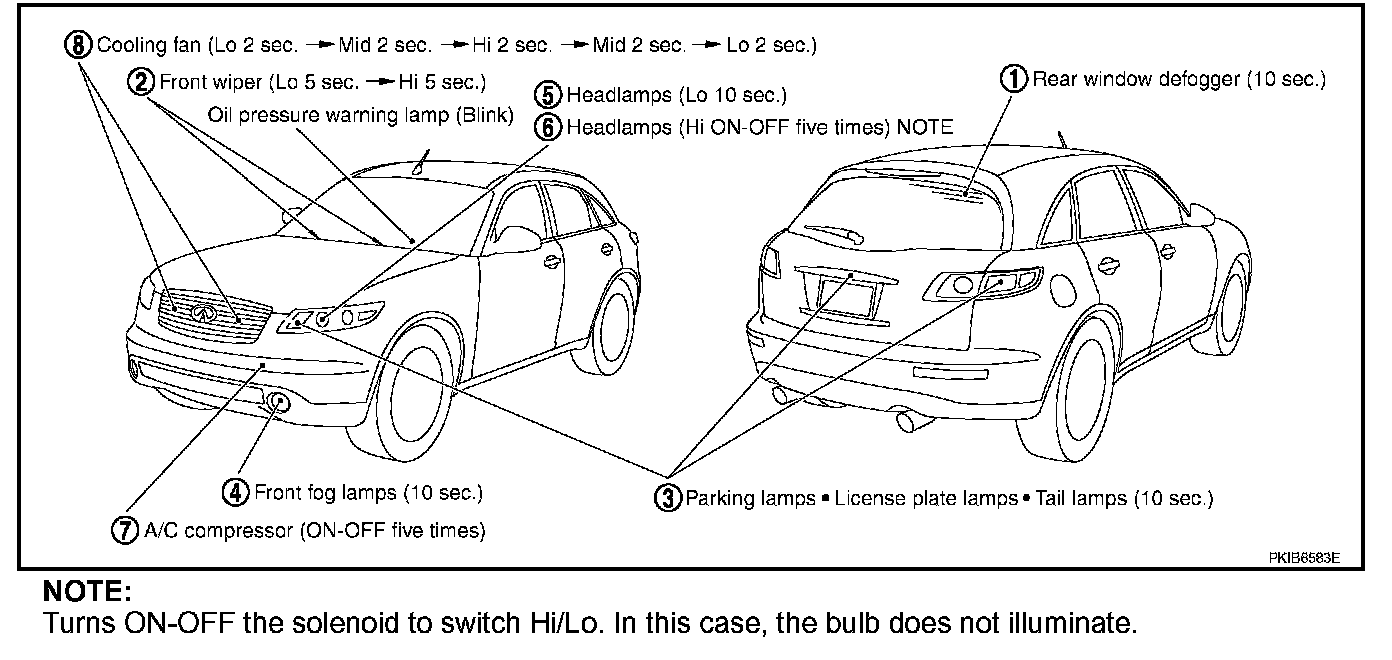 ⑧ Cooling fan (Lo 2 sec. → Mid 2 sec. → Hi 2 sec. → Mid 2 sec. → Lo 2 sec.)
② Front wiper (Lo 5 sec. → Hi 5 sec.)
Oil pressure warning lamp (Blink)
⑤ Headlamps (Lo 10 sec.)
⑥ Headlamps (Hi ON-OFF five times) NOTE
① Rear window defogger (10 sec.)
④ Front fog lamps (10 sec.)
⑦ A/C compressor (ON-OFF five times)
③ Parking lamps • License plate lamps • Tail lamps (10 sec.)
PKIB6583E

NOTE:
Turns ON-OFF the solenoid to switch Hi/Lo. In this case, the bulb does not illuminate.