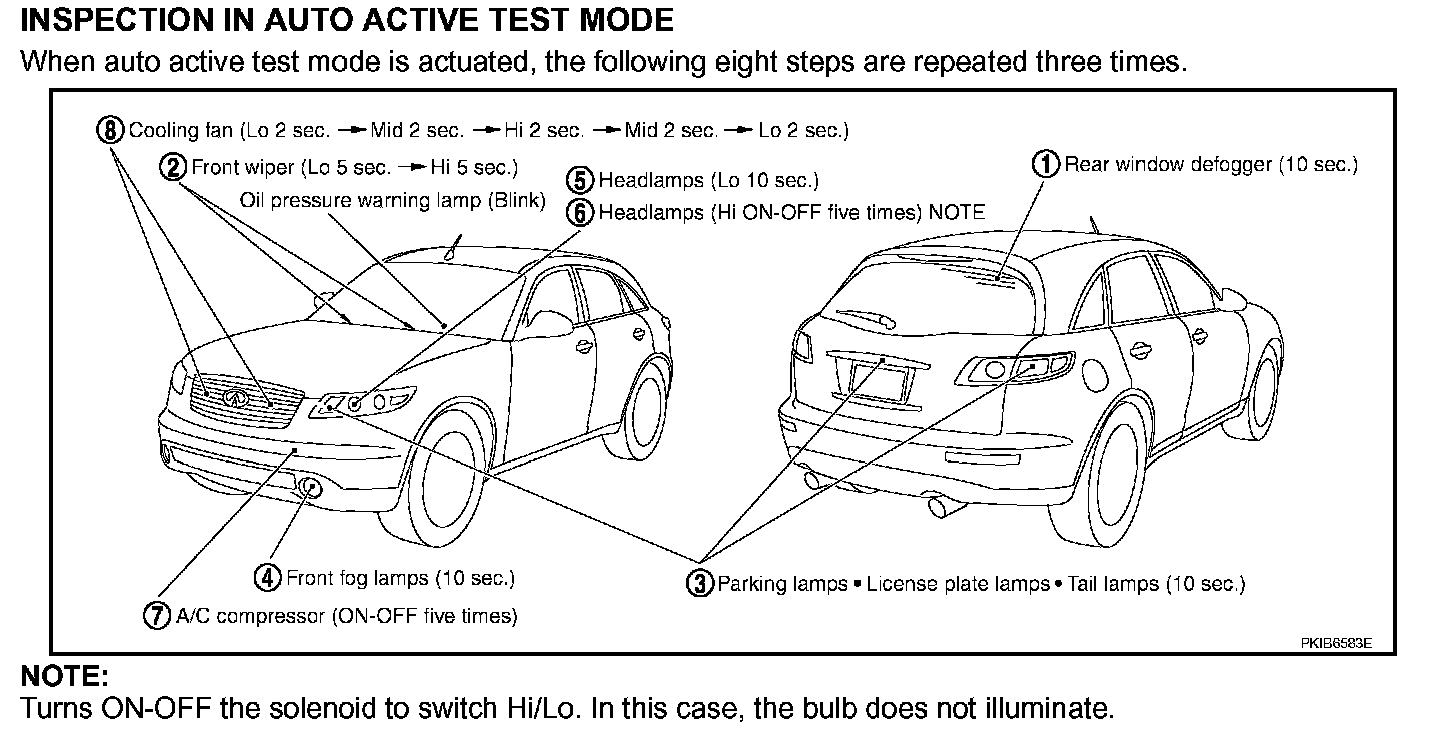 INSPECTION IN AUTO ACTIVE TEST MODE

When auto active test mode is actuated, the following eight steps are repeated three times.

⑧ Cooling fan (Lo 2 sec. → Mid 2 sec. → Hi 2 sec. → Mid 2 sec. → Lo 2 sec.)

② Front wiper (Lo 5 sec. → Hi 5 sec.)

Oil pressure warning lamp (Blink)

⑤ Headlamps (Lo 10 sec.)

⑥ Headlamps (Hi ON-OFF five times) NOTE

① Rear window defogger (10 sec.)

④ Front fog lamps (10 sec.)

⑦ A/C compressor (ON-OFF five times)

③ Parking lamps • License plate lamps • Tail lamps (10 sec.)

PKIB6583E

NOTE:

Turns ON-OFF the solenoid to switch Hi/Lo. In this case, the bulb does not illuminate.